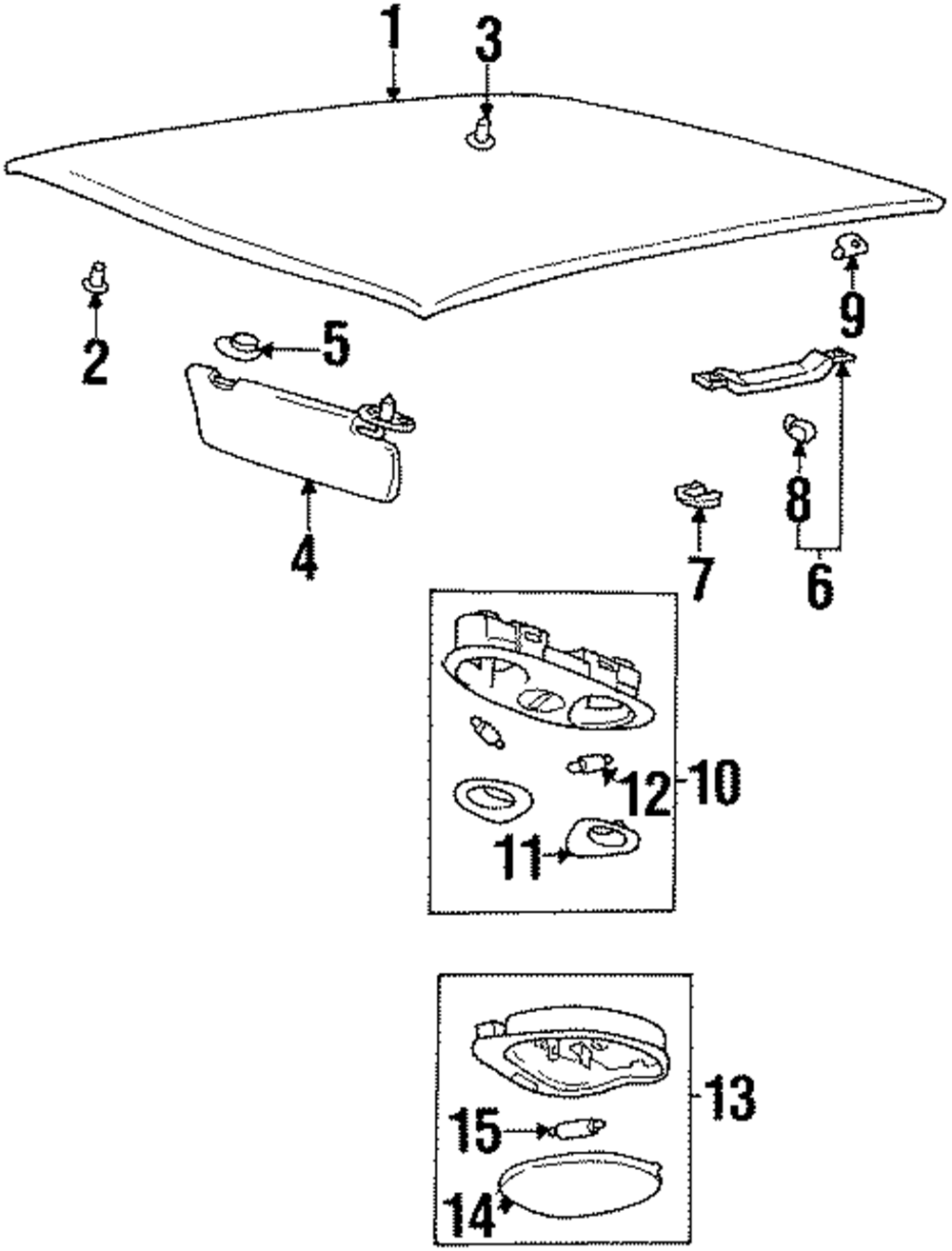 1
3
2
5
9
4
7
8
6
12
10
11
13
15
14