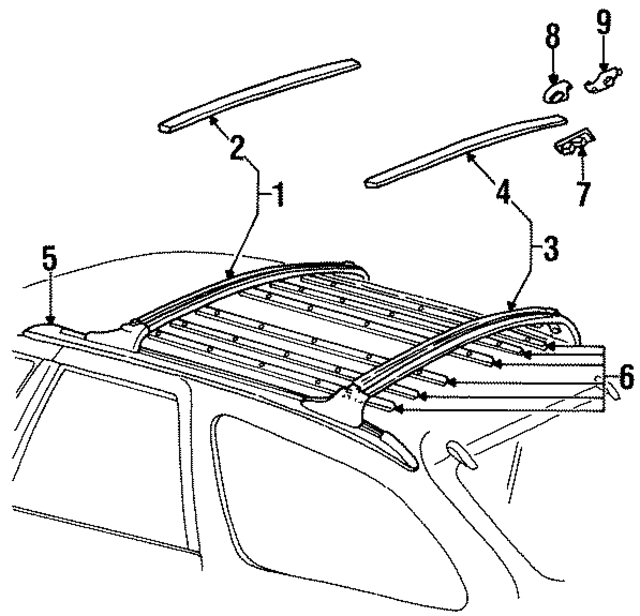 8
9
2
1
4
7
3
5
6