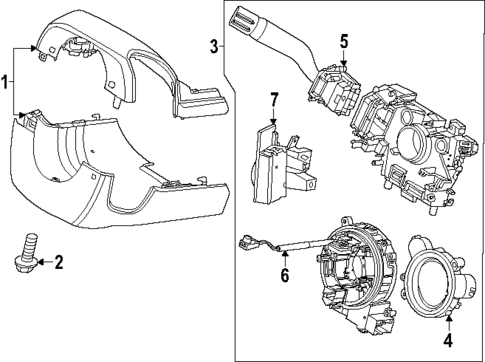 1
2
3
5
7
6
4