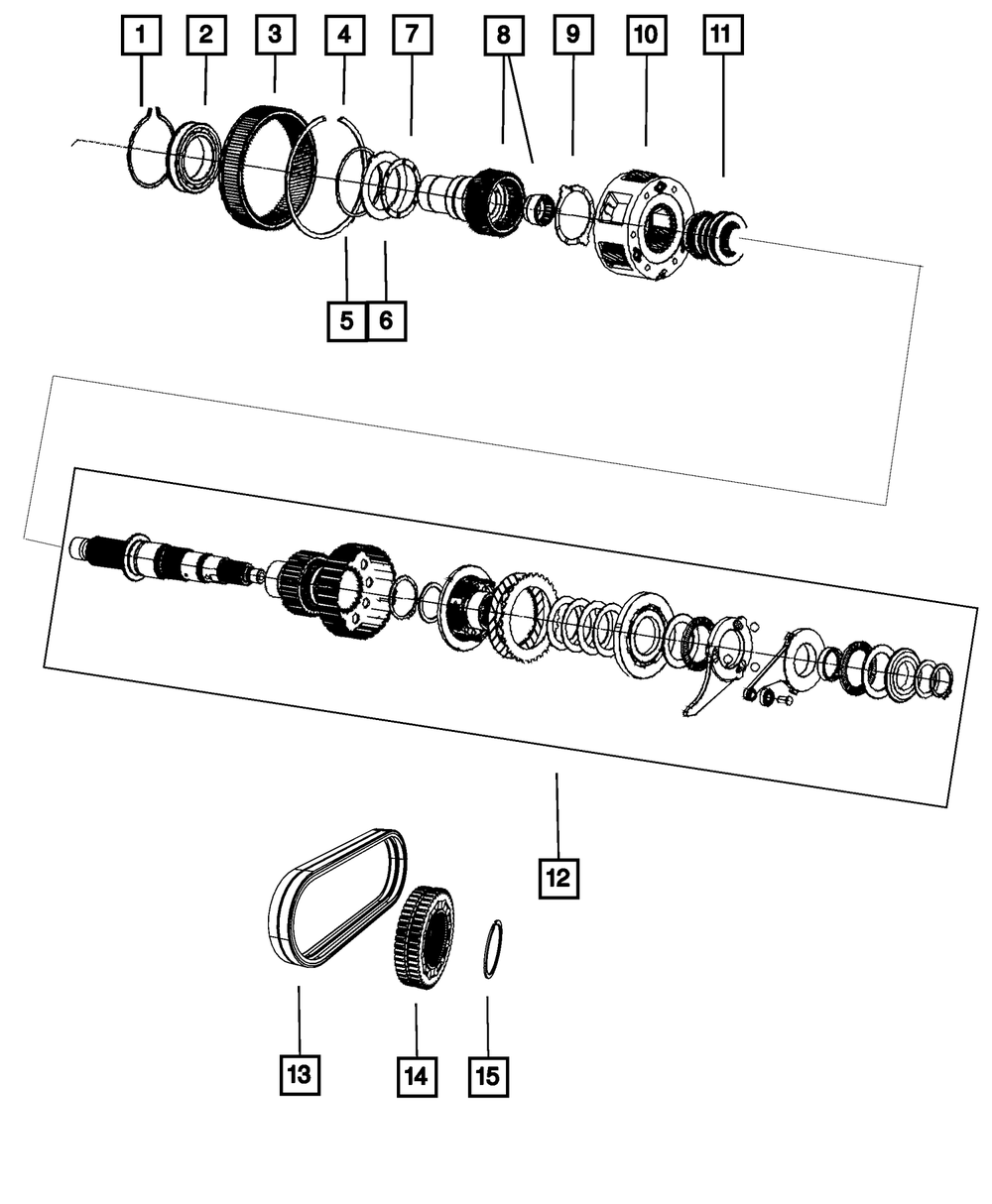 1
2
3
4
7
8
9
10
11
5
6
12
13
14
15