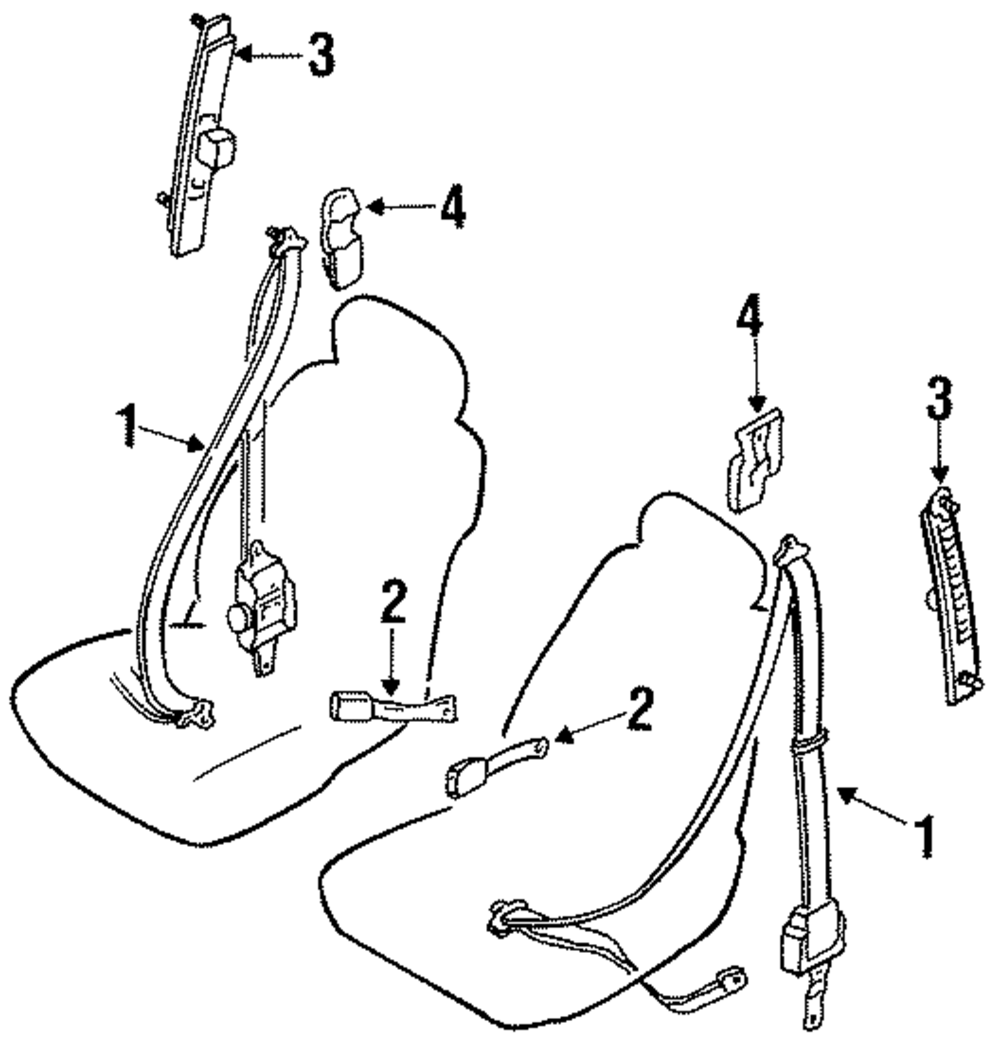 3
4
1
2
4
3
2
1