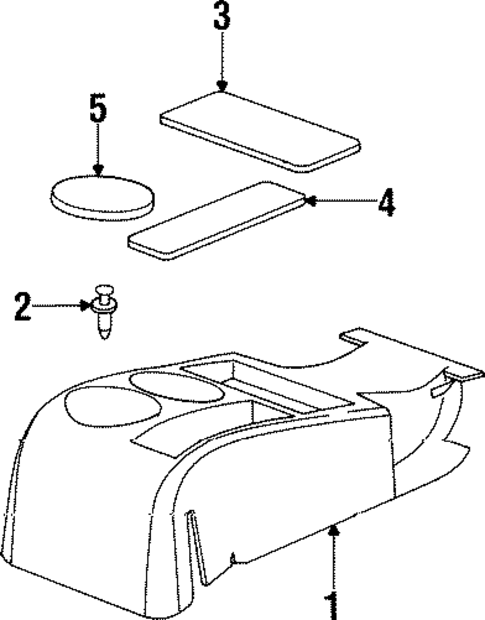 3
5
4
2
1