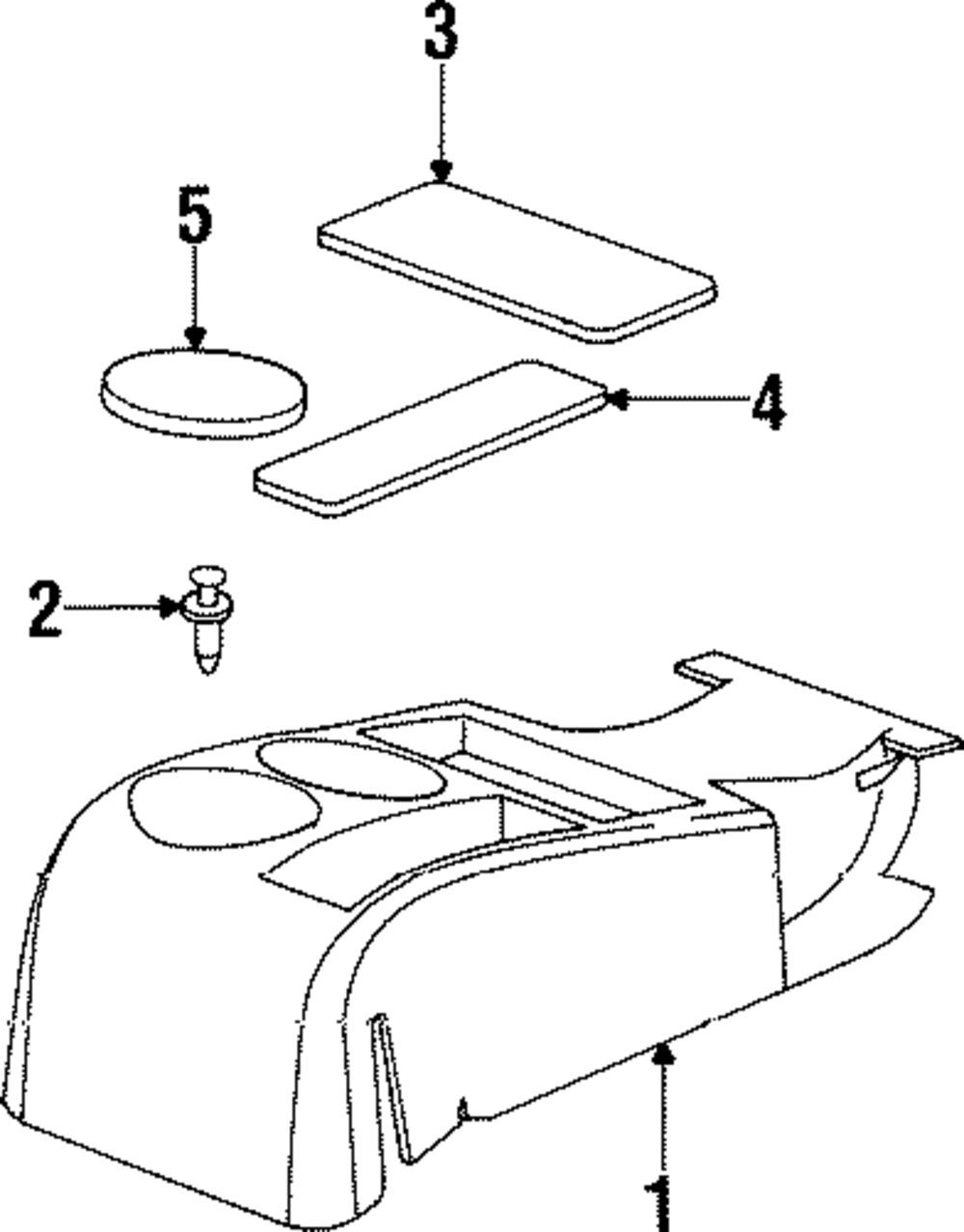 3
5
4
2
1