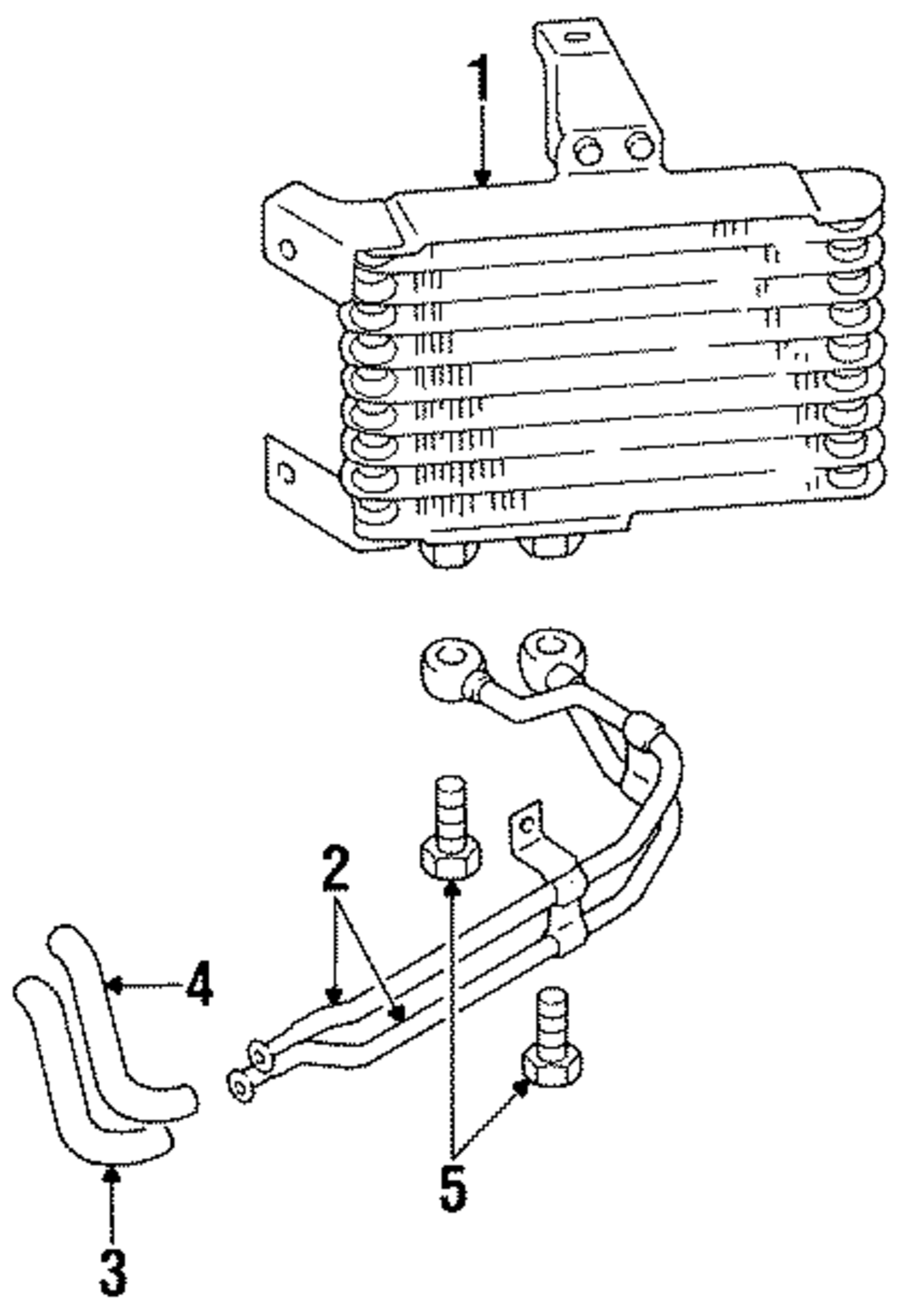 1

2

4

5

3