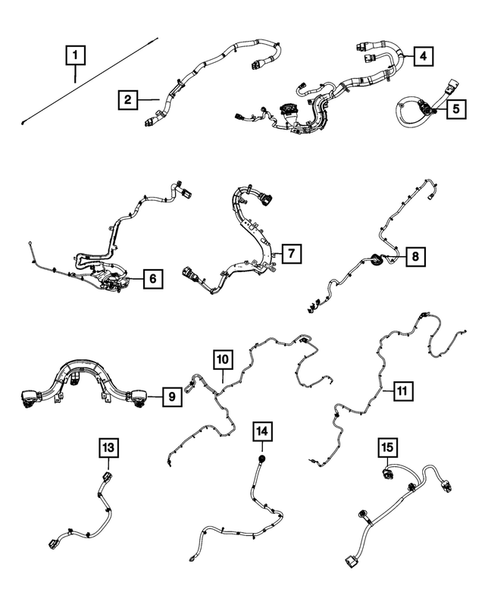 1
2
4
5
6
7
8
9
10
11
13
14
15