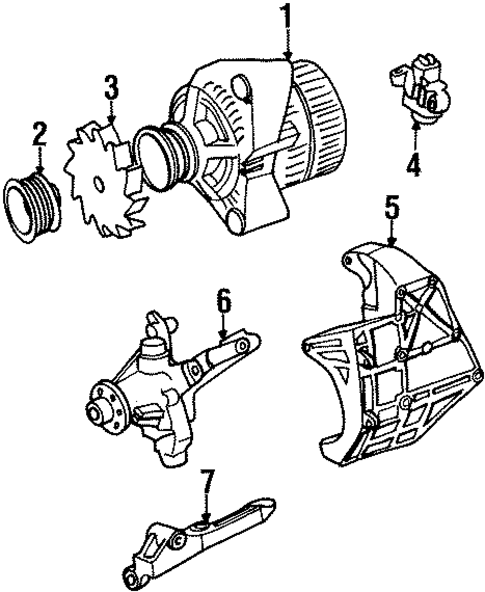 1
3
2
4
5
6
7