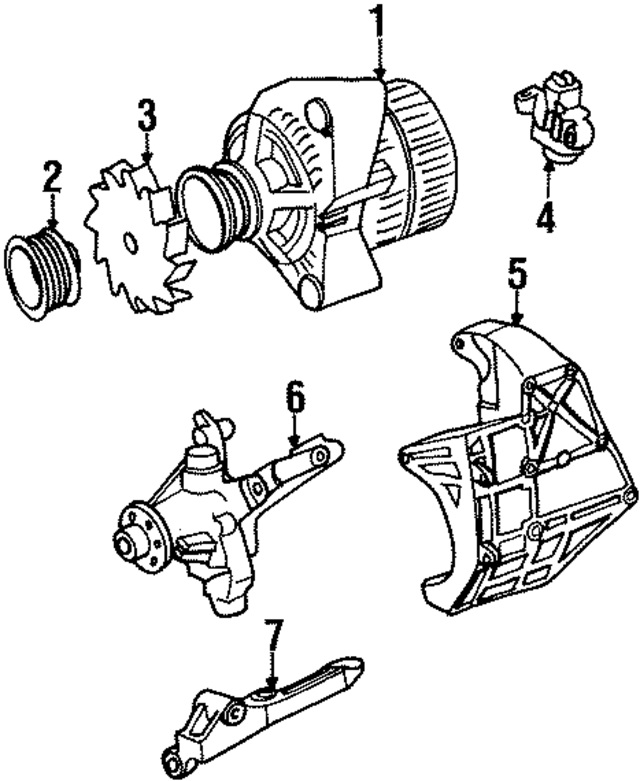 1
3
2
4
5
6
7