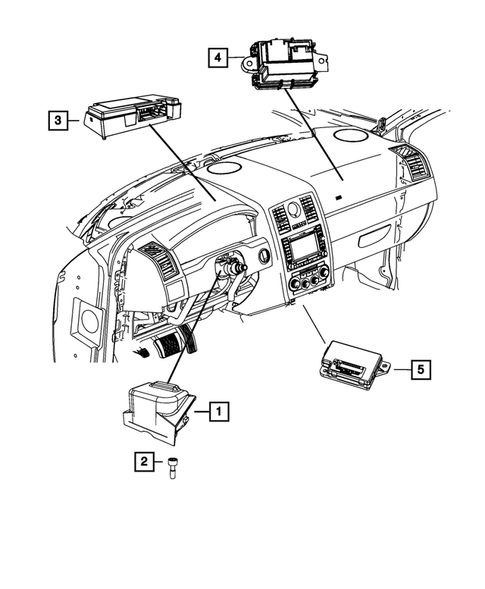 4
3
5
1
2