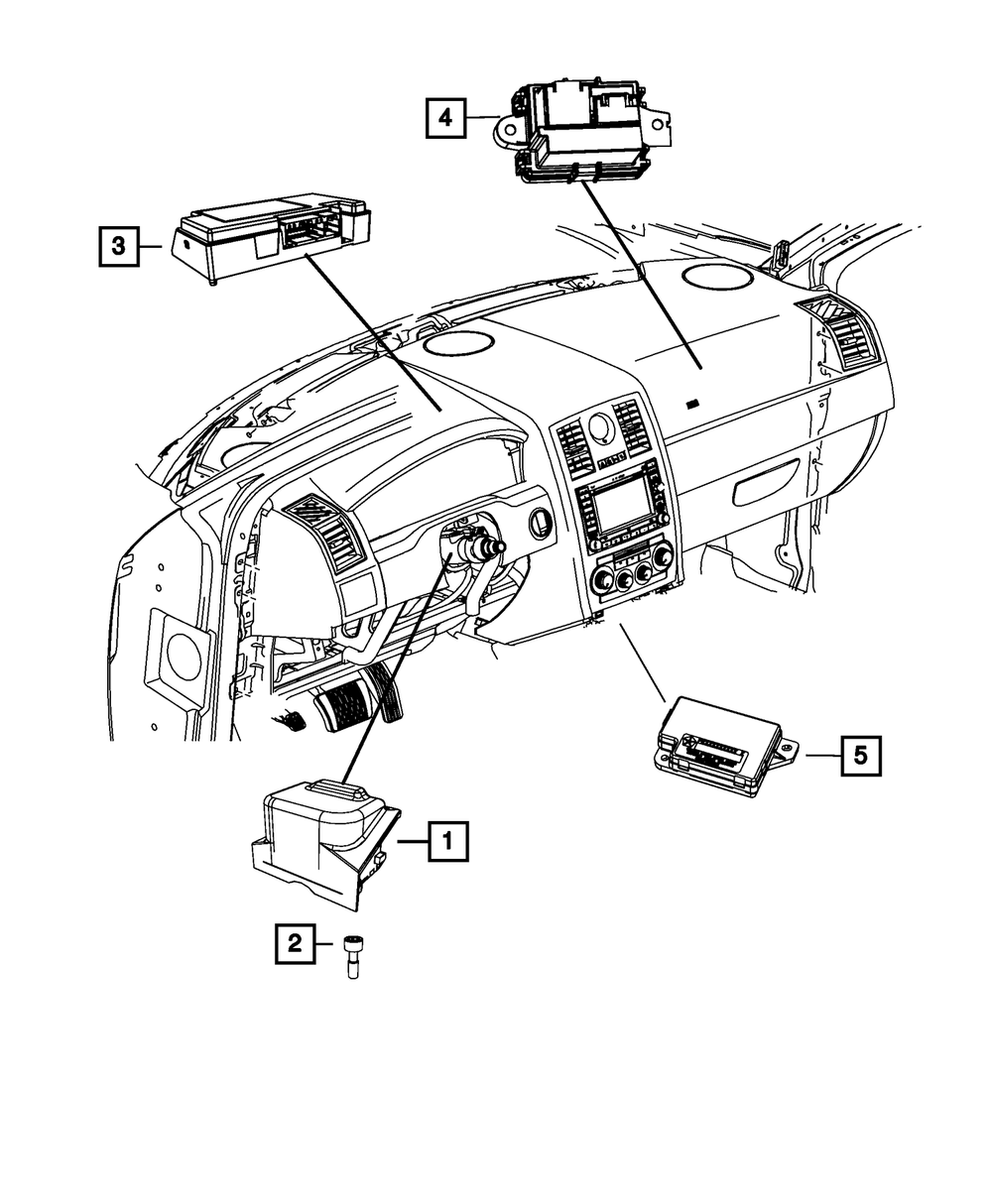 4

3

5

1

2