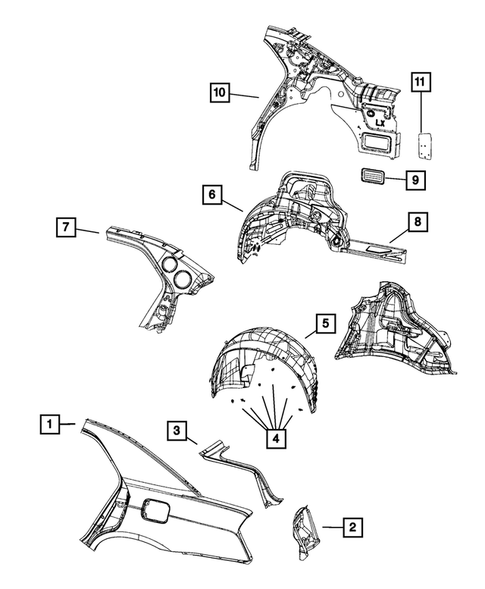 10
11
LX
9
6
8
7
5
4
1
3
2