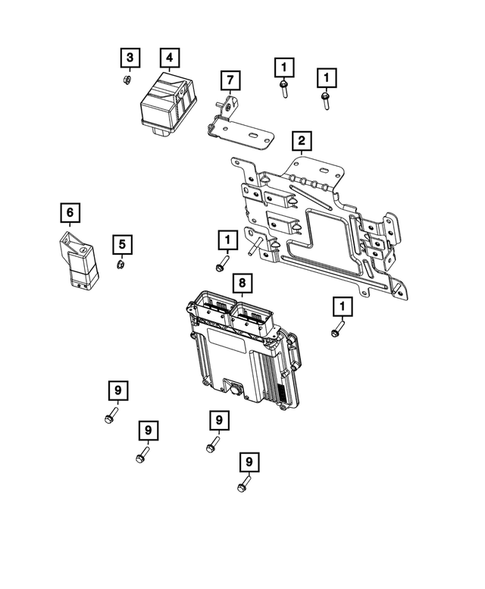 3
4
7
1
1
2
6
5
1
8
1
9
9
9
9