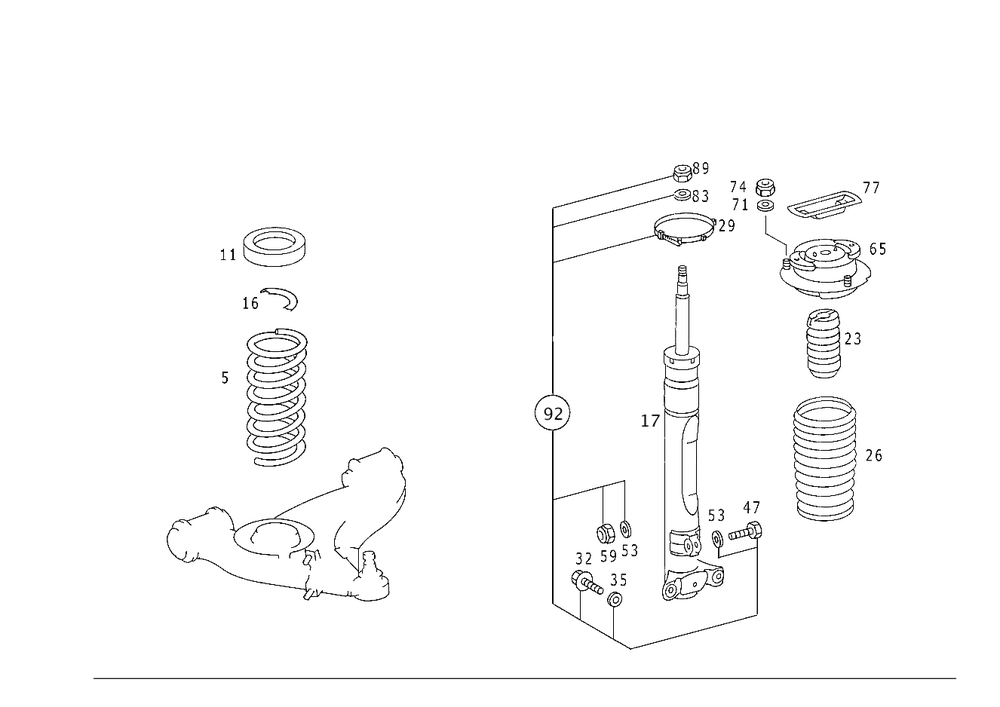 11
16
5
89
83
29
74
71
77
65
23
92
17
26
53
47
59
53
32
35