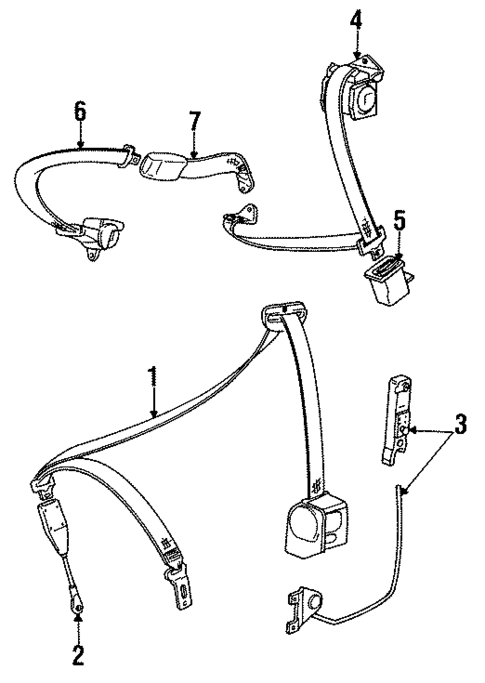 4
6
7
5
1
3
2