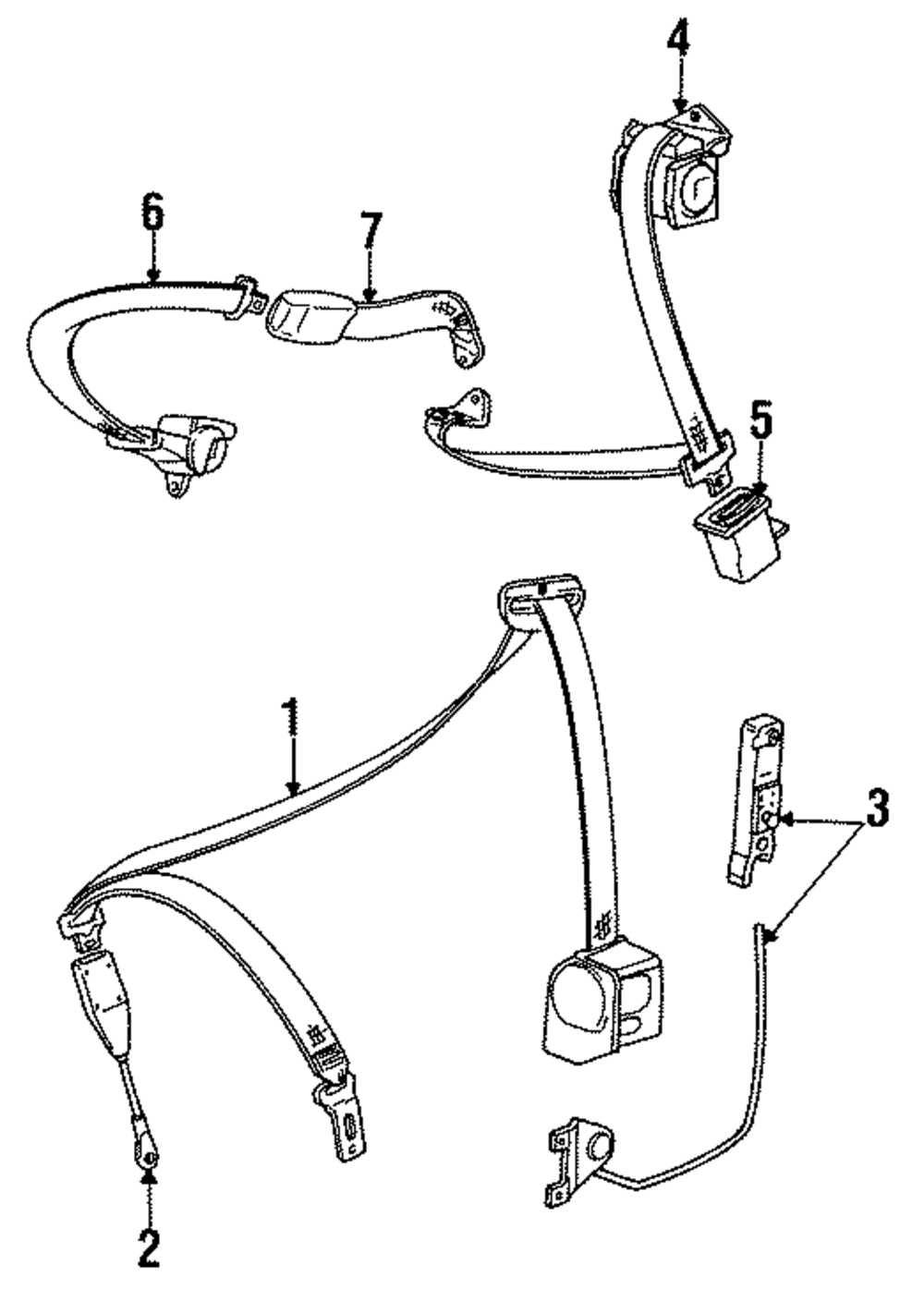 4
6
7
5
1
3
2