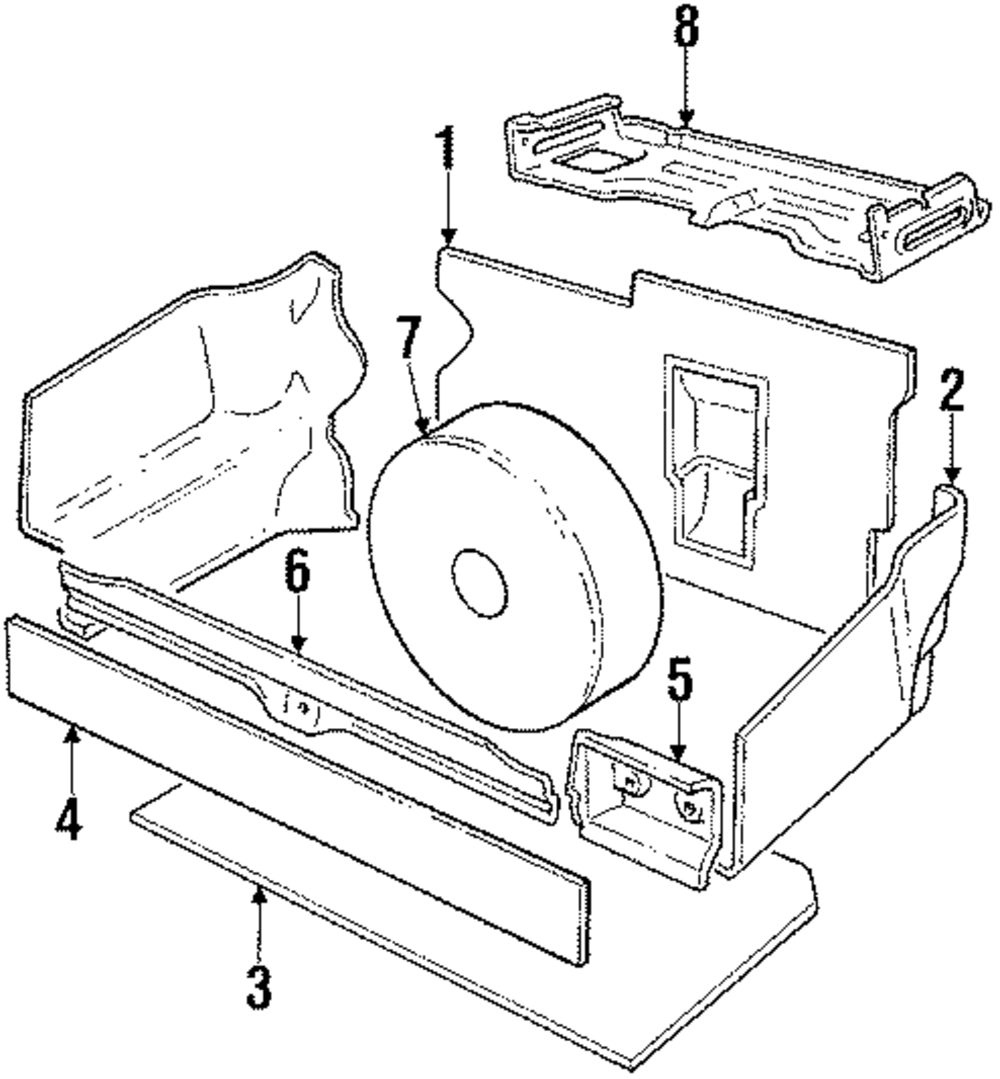 8
1
7
2
6
5
4
3