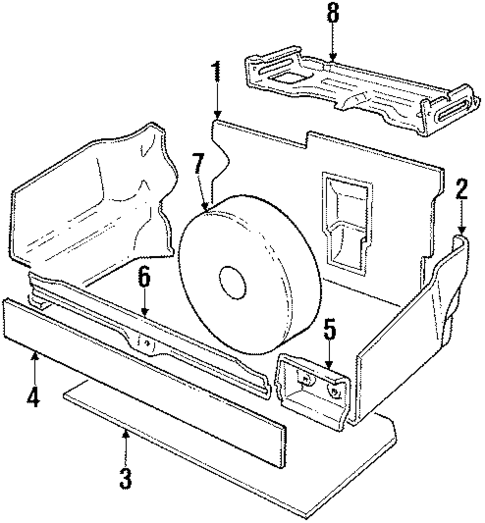 8
1
7
2
6
5
4
3