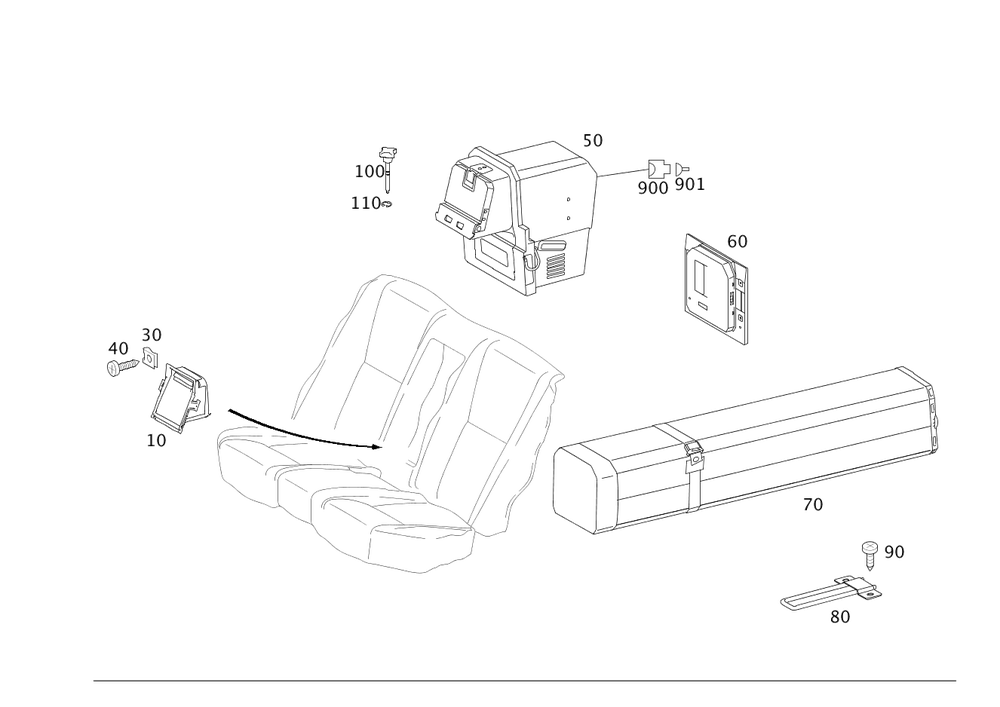 50
100
110
900
901
60
40
30
10
70
90
80