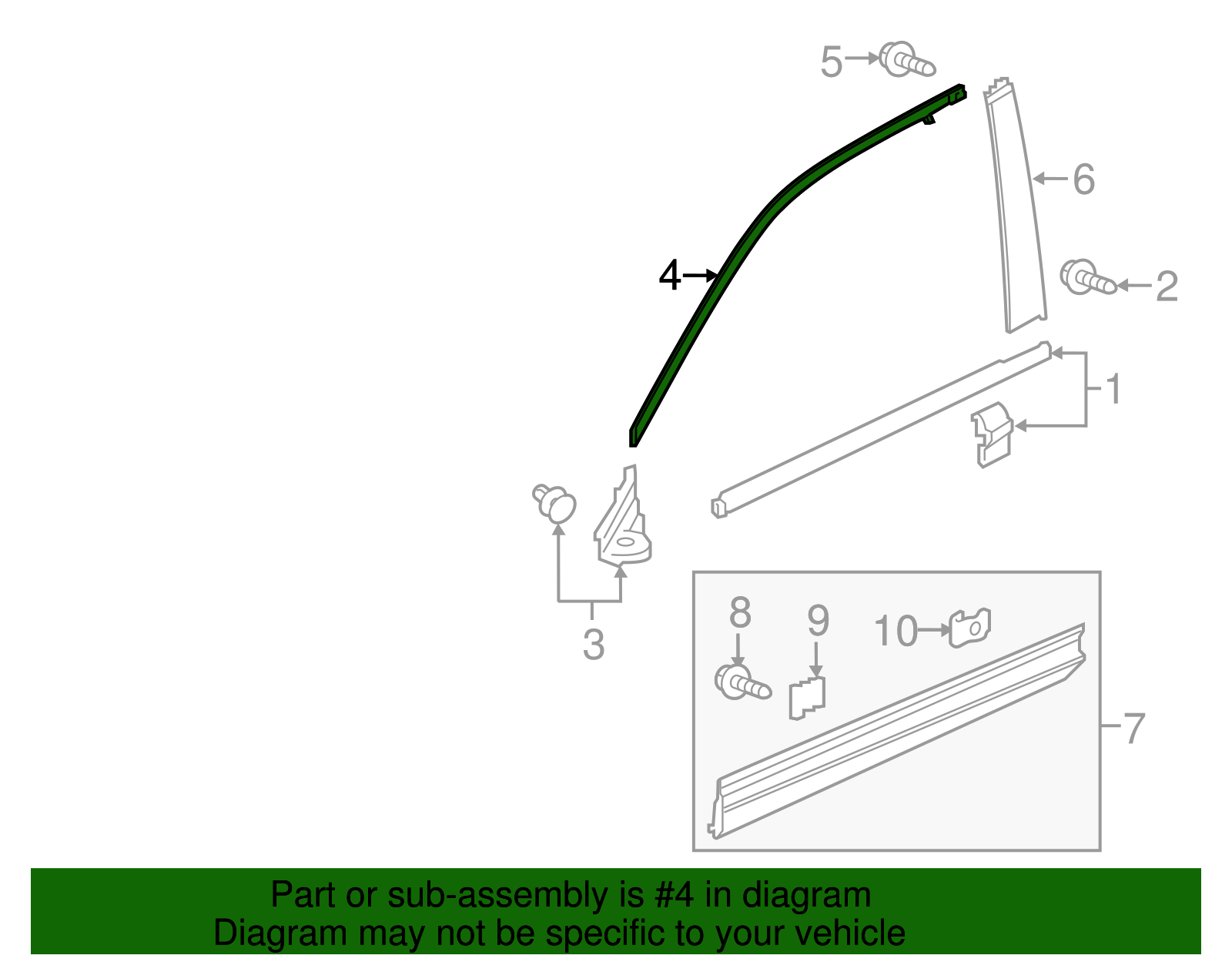 5
6
4
2
1
3
8
9
10
7

Part or sub-assembly is #4 in diagram
Diagram may not be specific to your vehicle