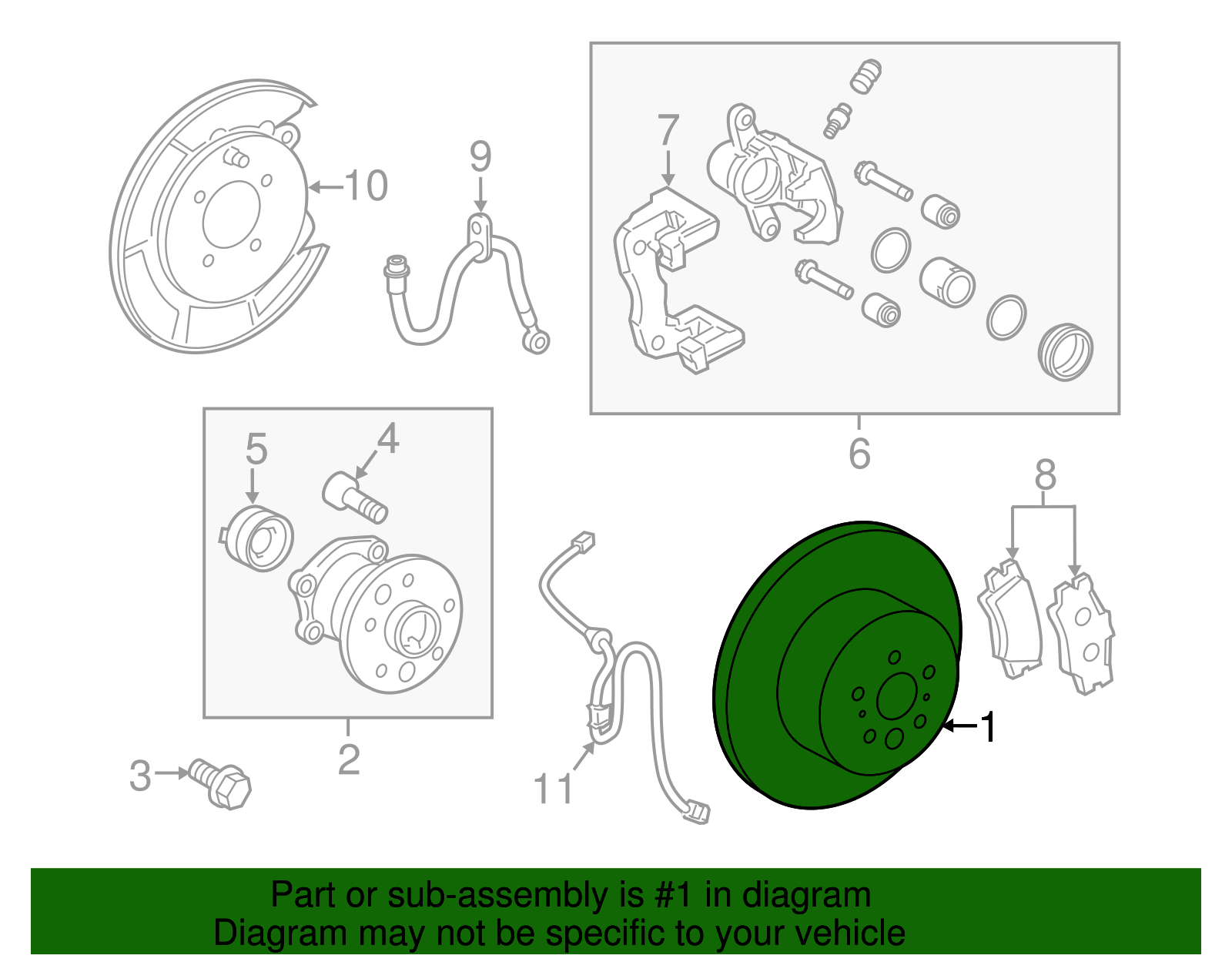 10
9
7
6
5
4
8
2
3
11
1

Part or sub-assembly is #1 in diagram
Diagram may not be specific to your vehicle