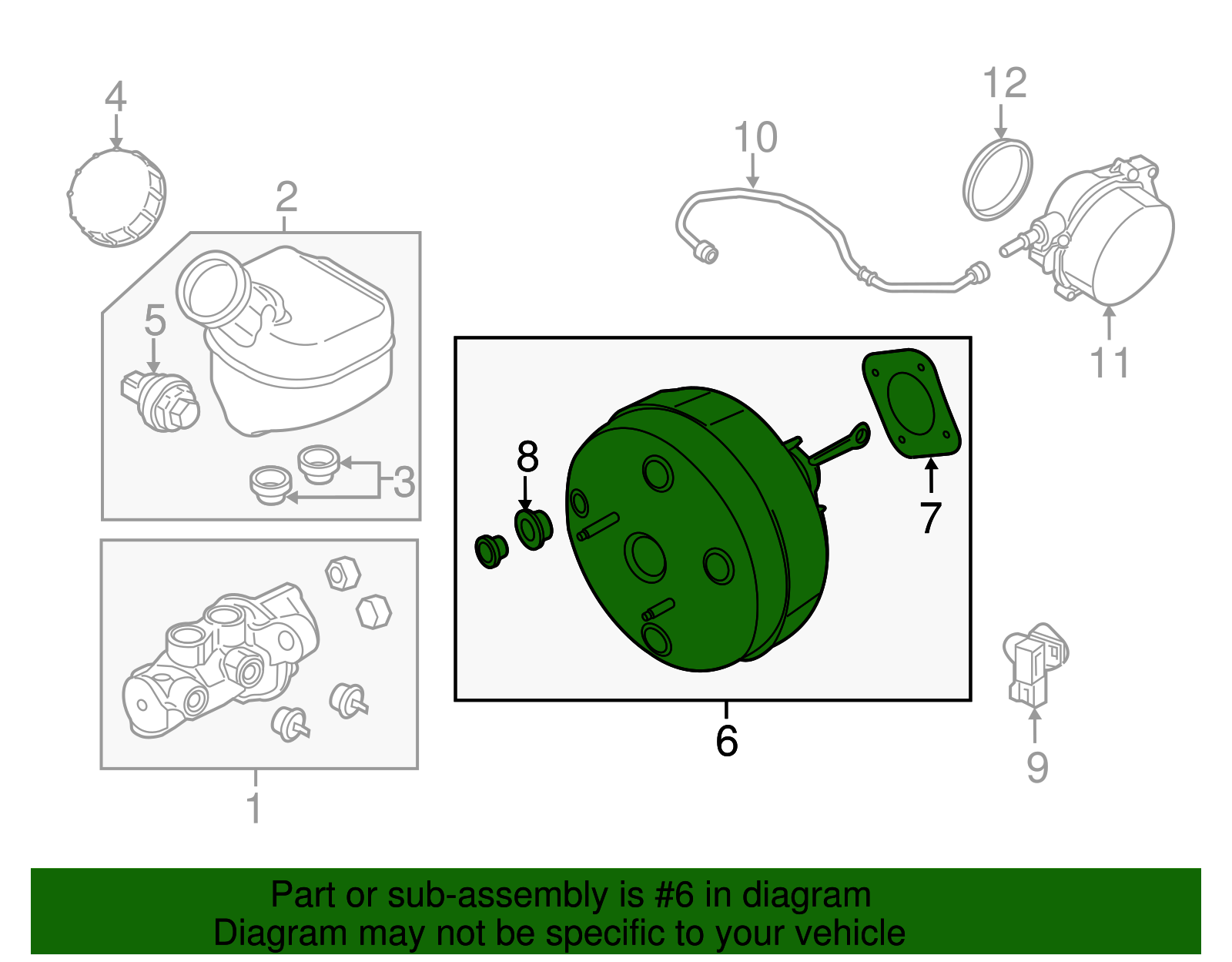 4
2
5
3
1
10
12
11
8
7
6
9

Part or sub-assembly is #6 in diagram
Diagram may not be specific to your vehicle