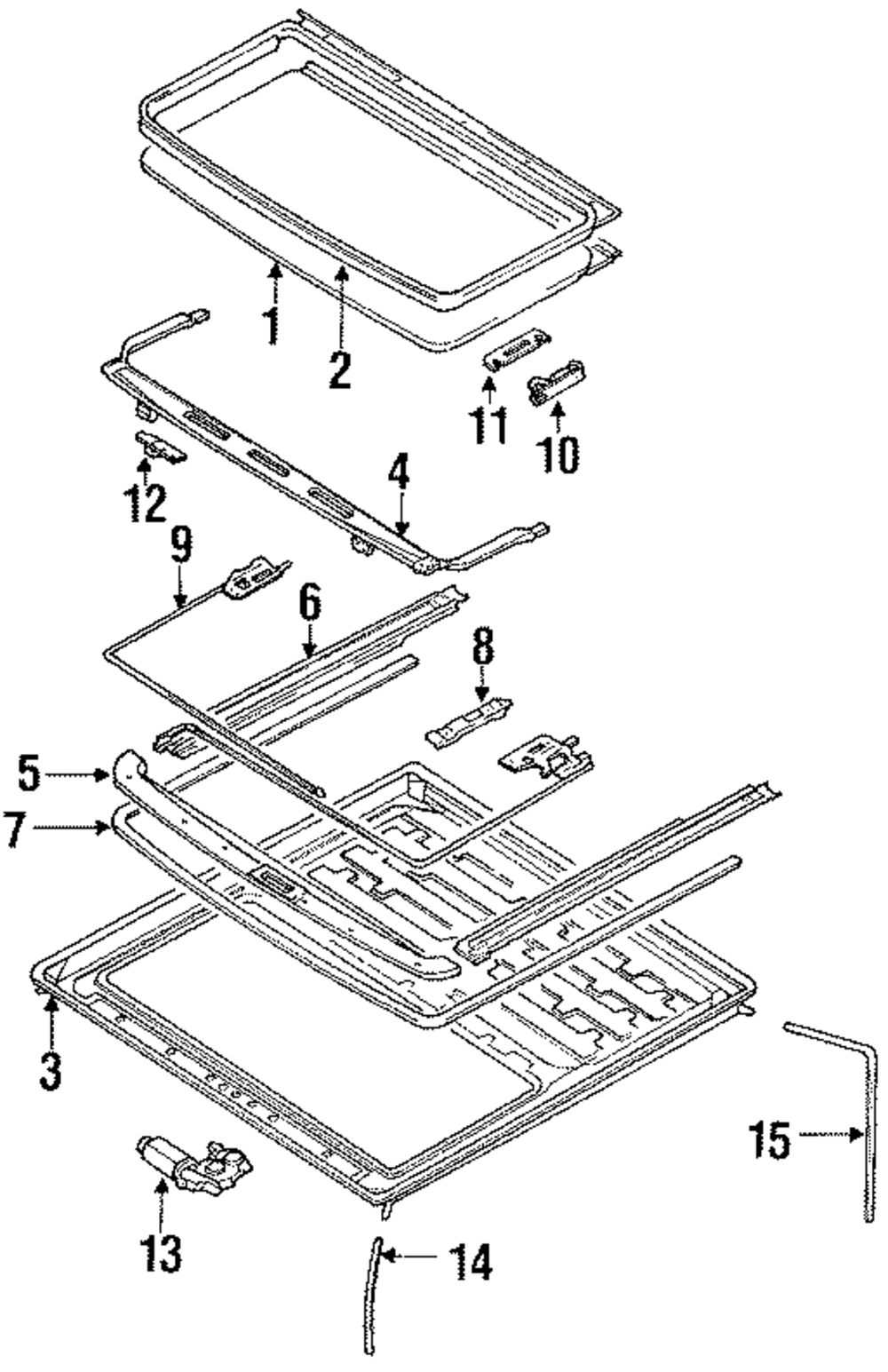 1
2
11
10
12
4
9
6
8
5
7
3
15
13
14