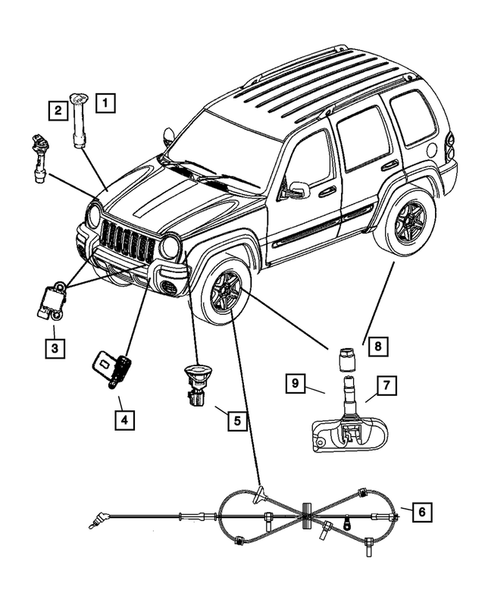 2
1
3
4
5
8
9
7
6