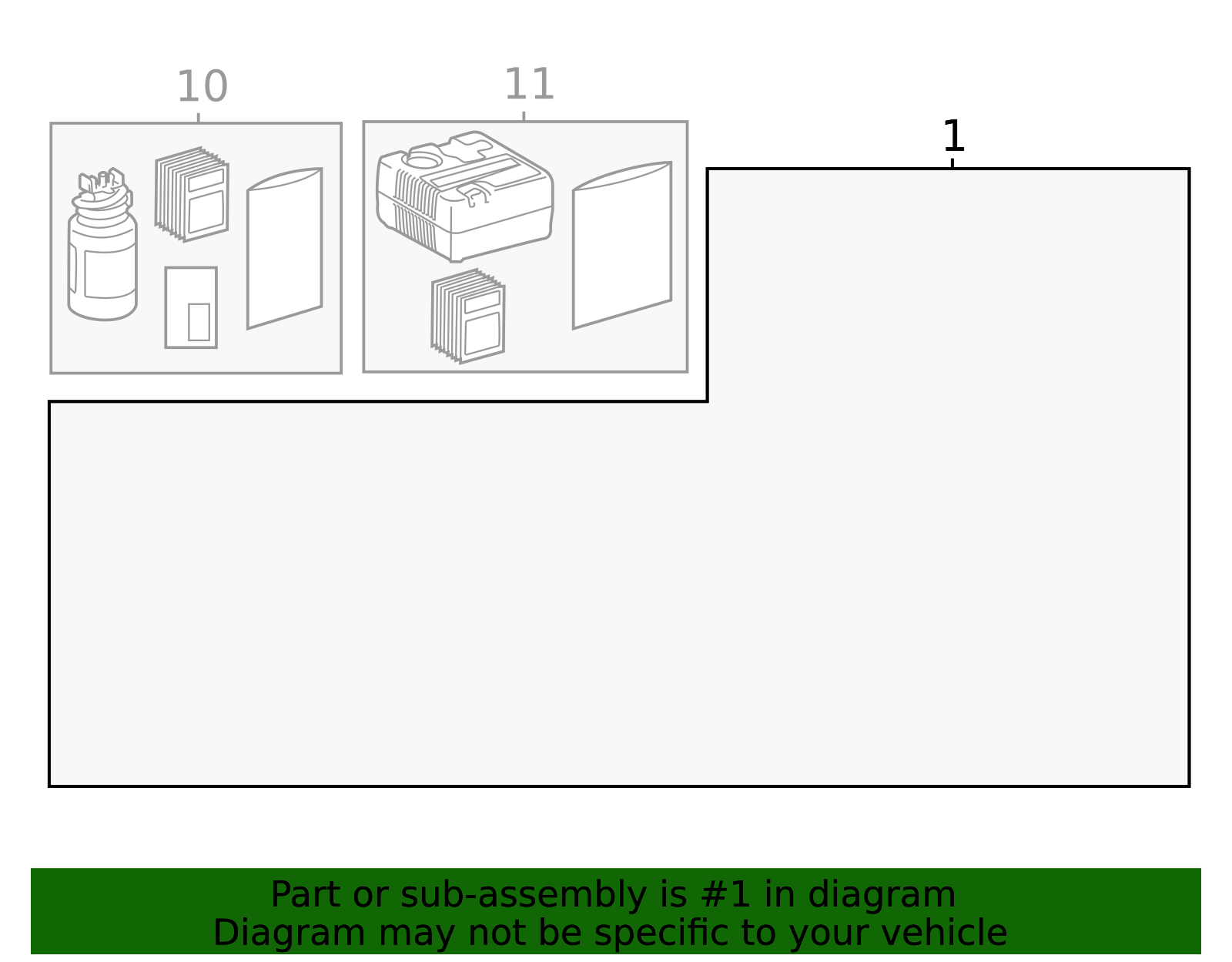 10

11

1

Part or sub-assembly is #1 in diagram
Diagram may not be specific to your vehicle