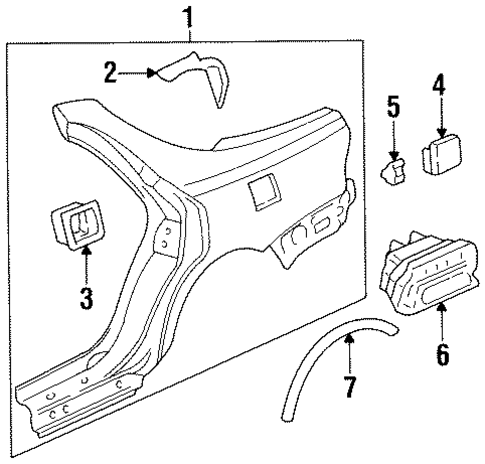 1
2
5
4
3
6
7