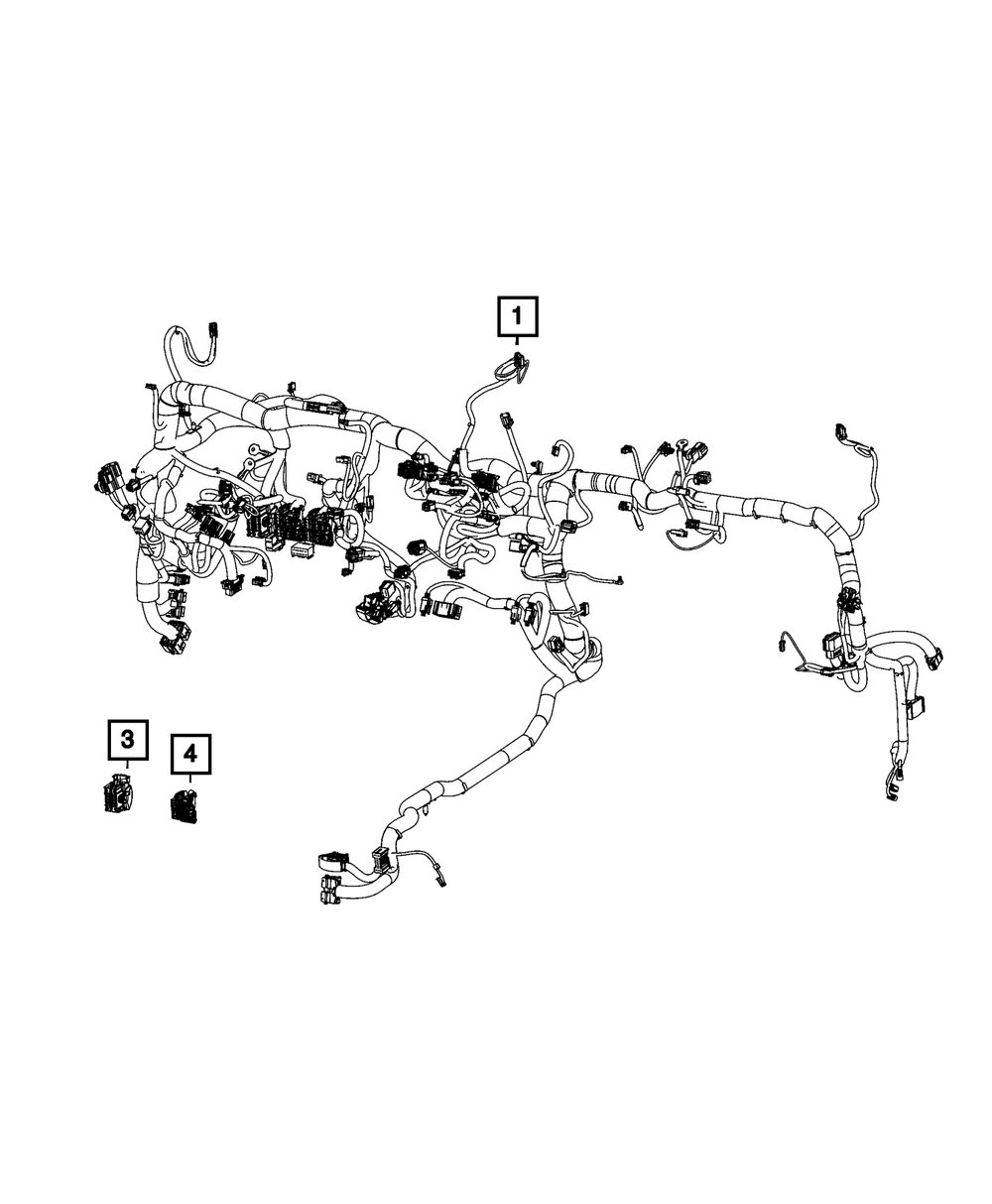 1

3

4