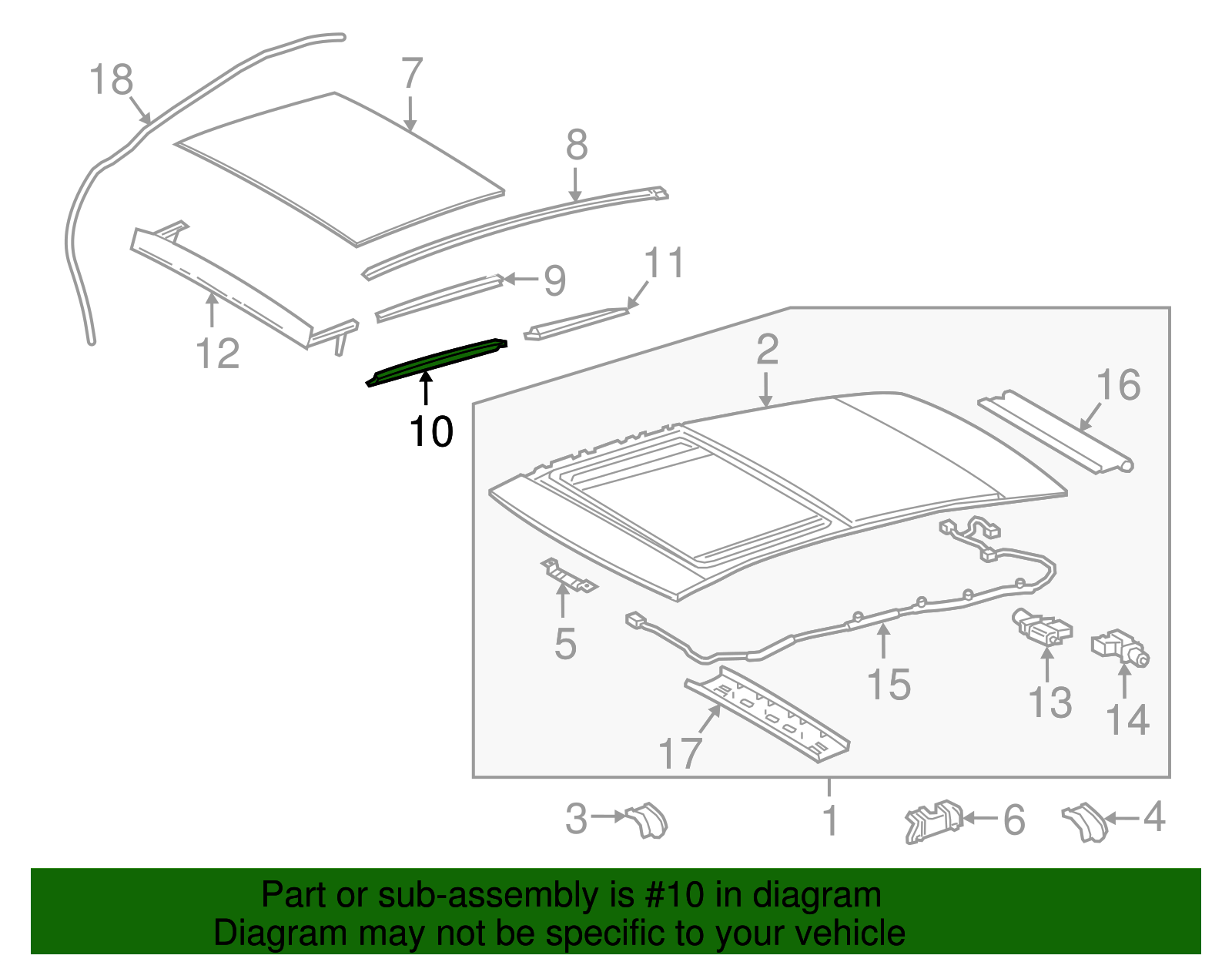 18
7
8
9
11
12
10
2
16
5
15
13
14
17
3
1
6
4

Part or sub-assembly is #10 in diagram
Diagram may not be specific to your vehicle