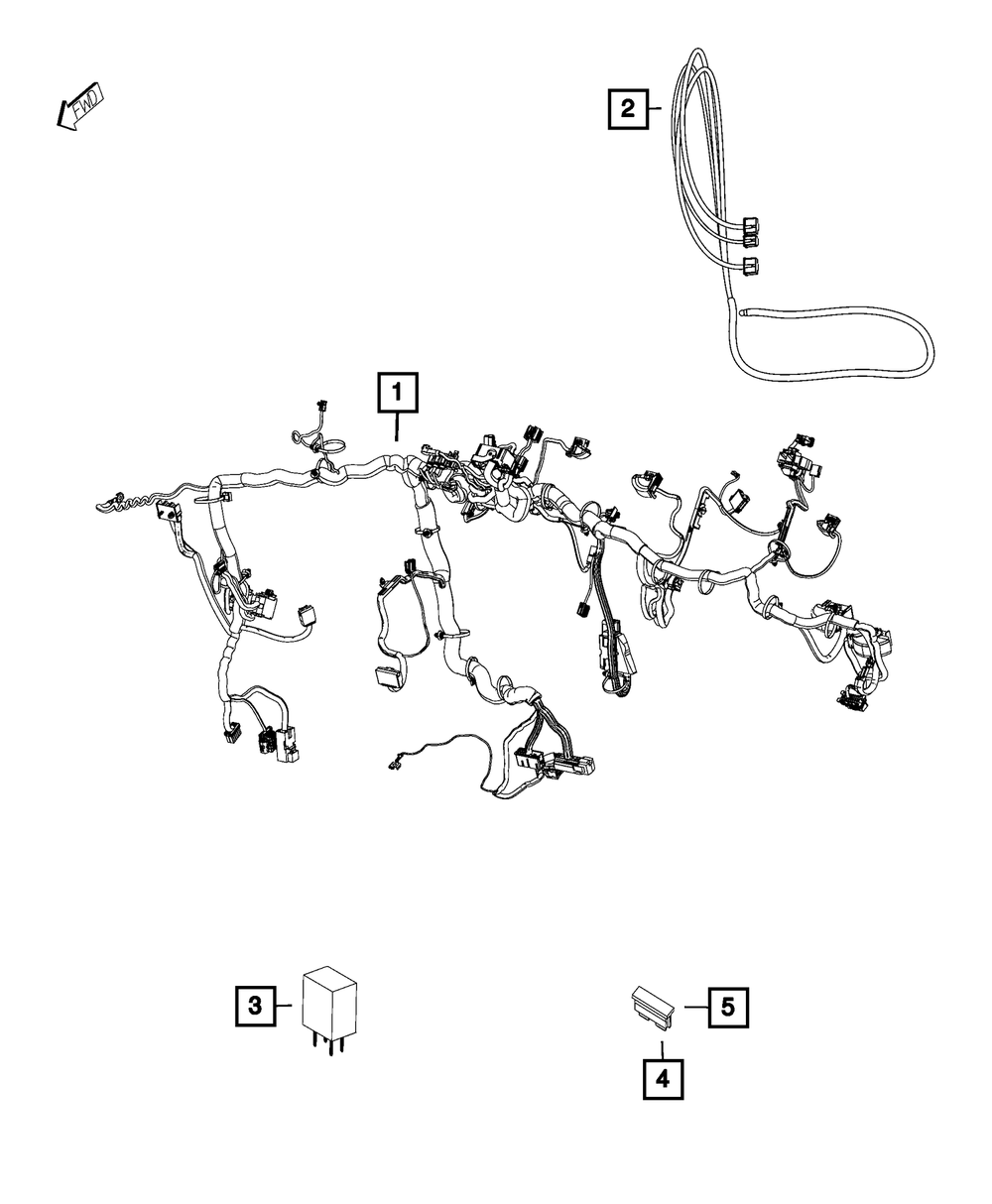 FWD

2

1

3

5

4