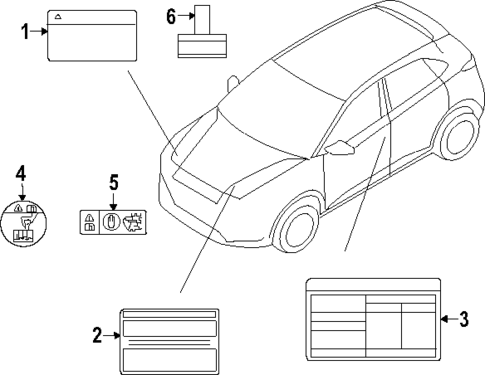 1
6
4
5
2
3