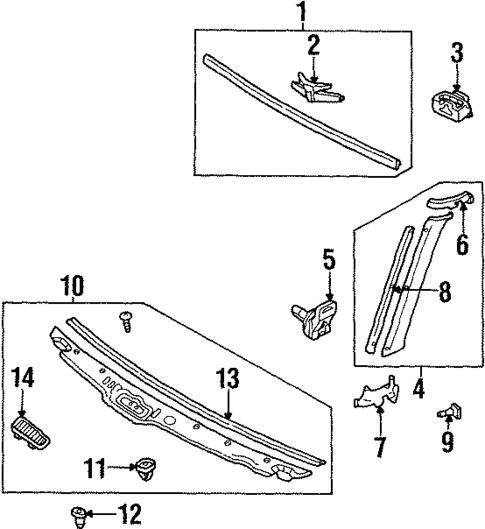 1
2
3
6
5
8
10
4
14
13
7
9
11
12