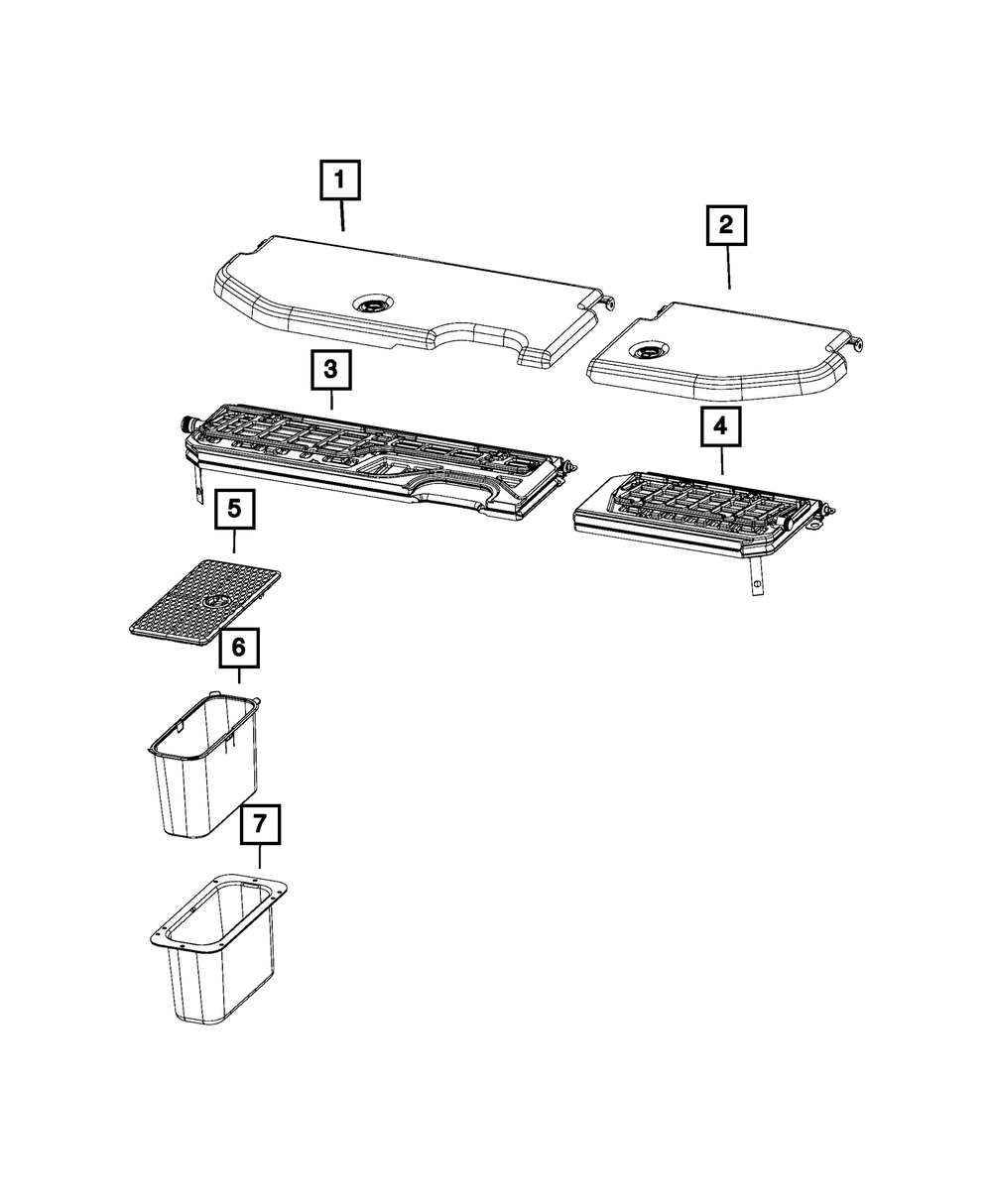 1
2
3
4
5
6
7