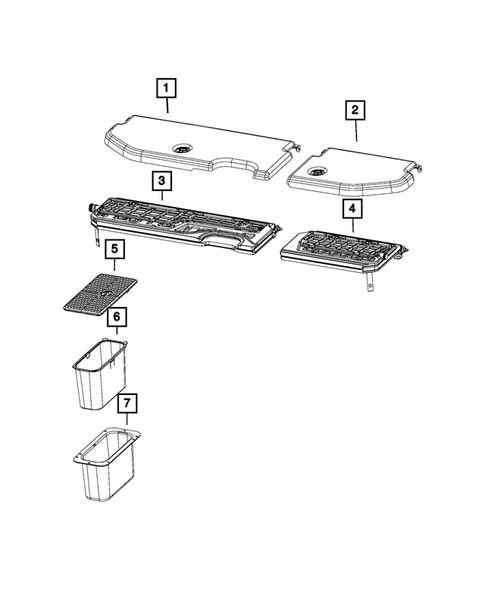 1
2
3
4
5
6
7