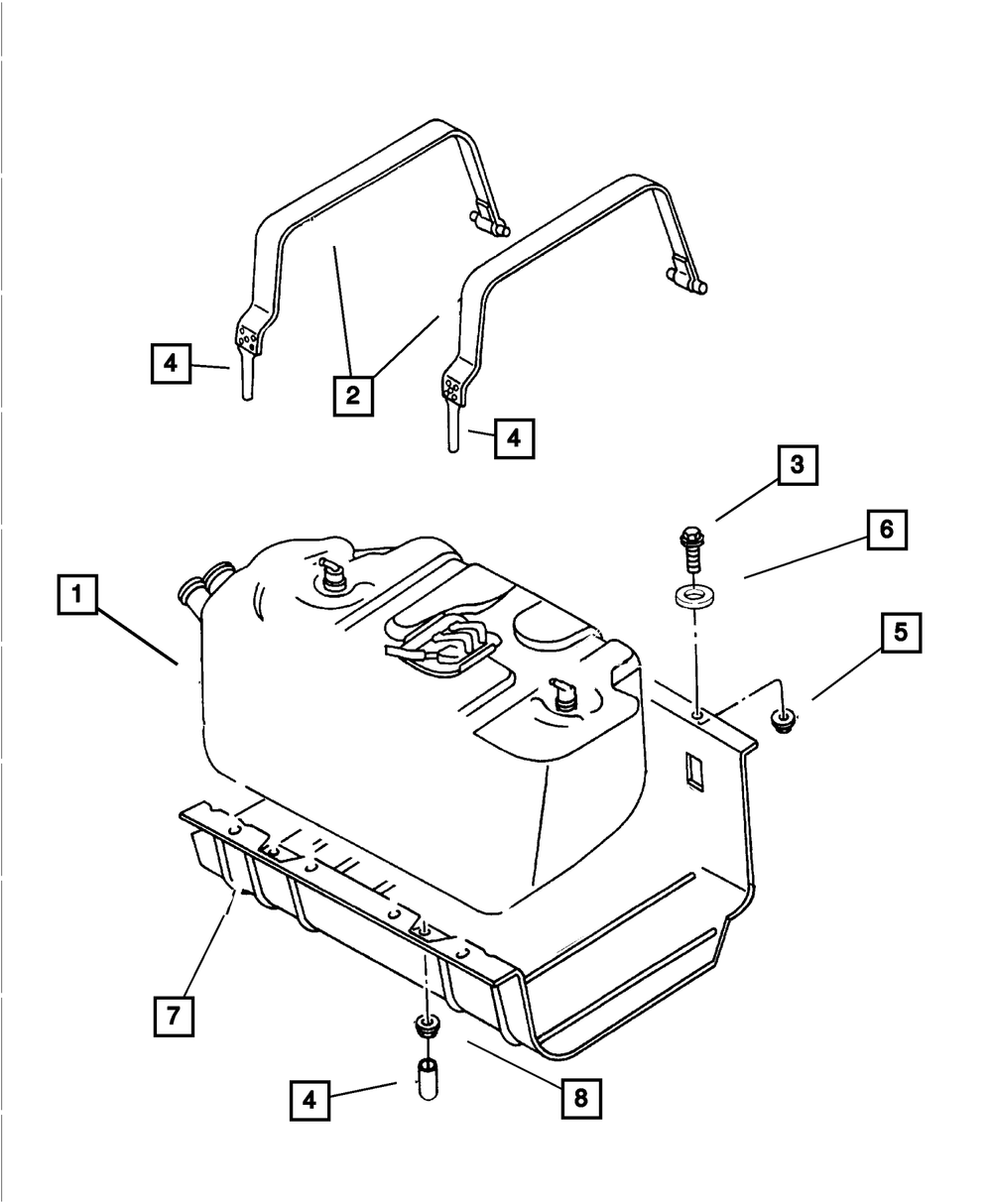 4
2
4
3
6
1
5
7
4
8