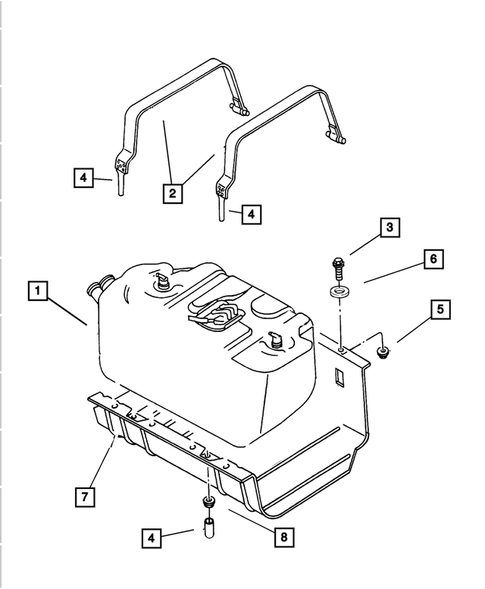 4
2
4
3
6
1
5
7
4
8