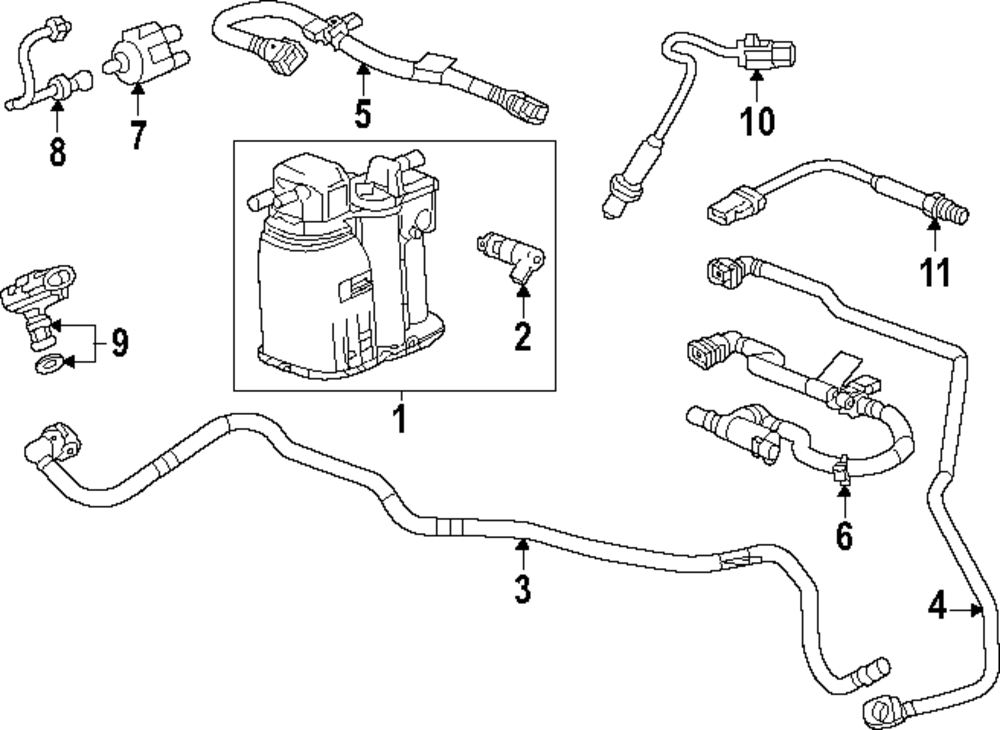 8
7
5
10
11
9
2
1
6
3
4