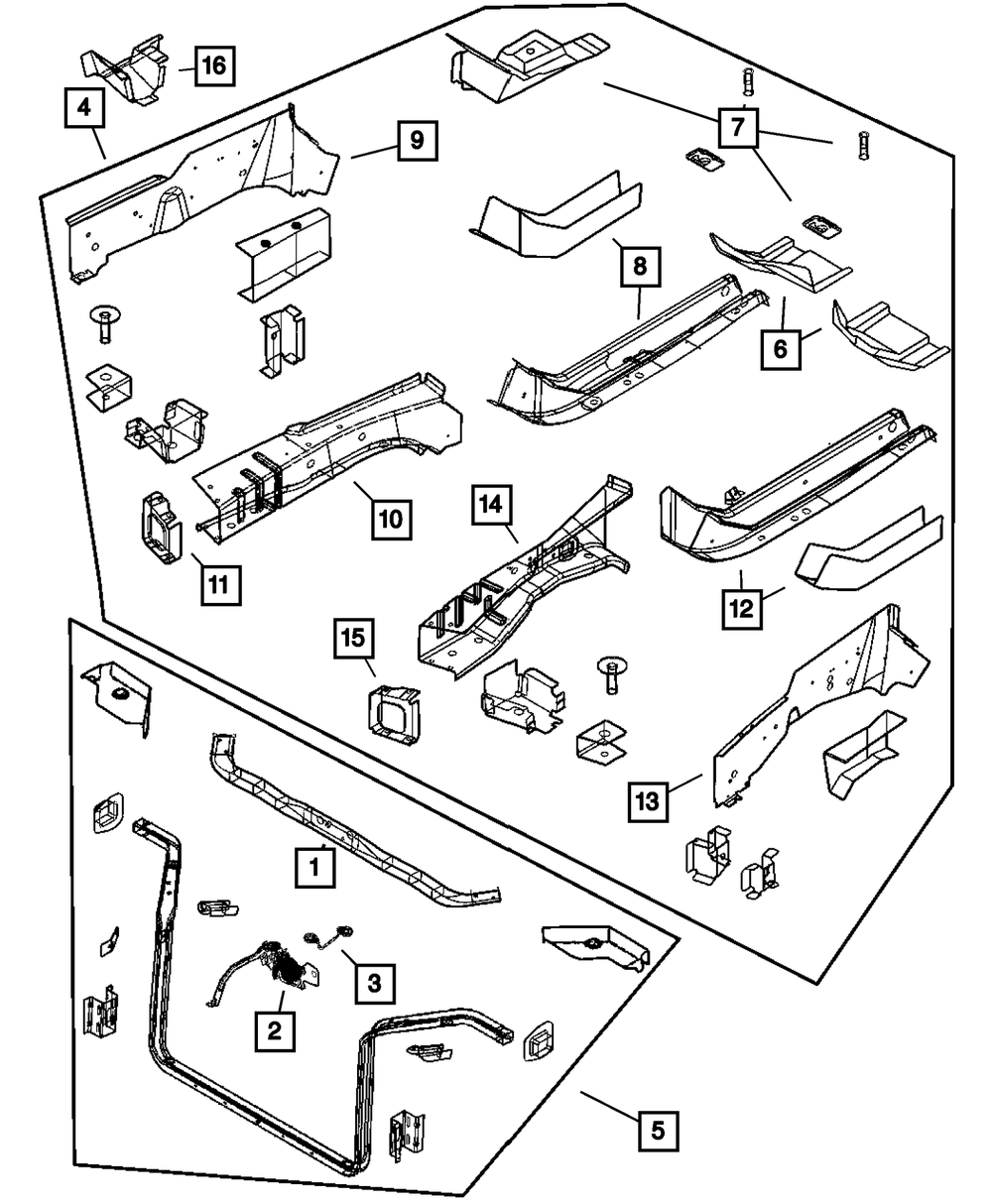 16
4
9
7
8
6
10
14
11
12
15
13
1
3
2
5