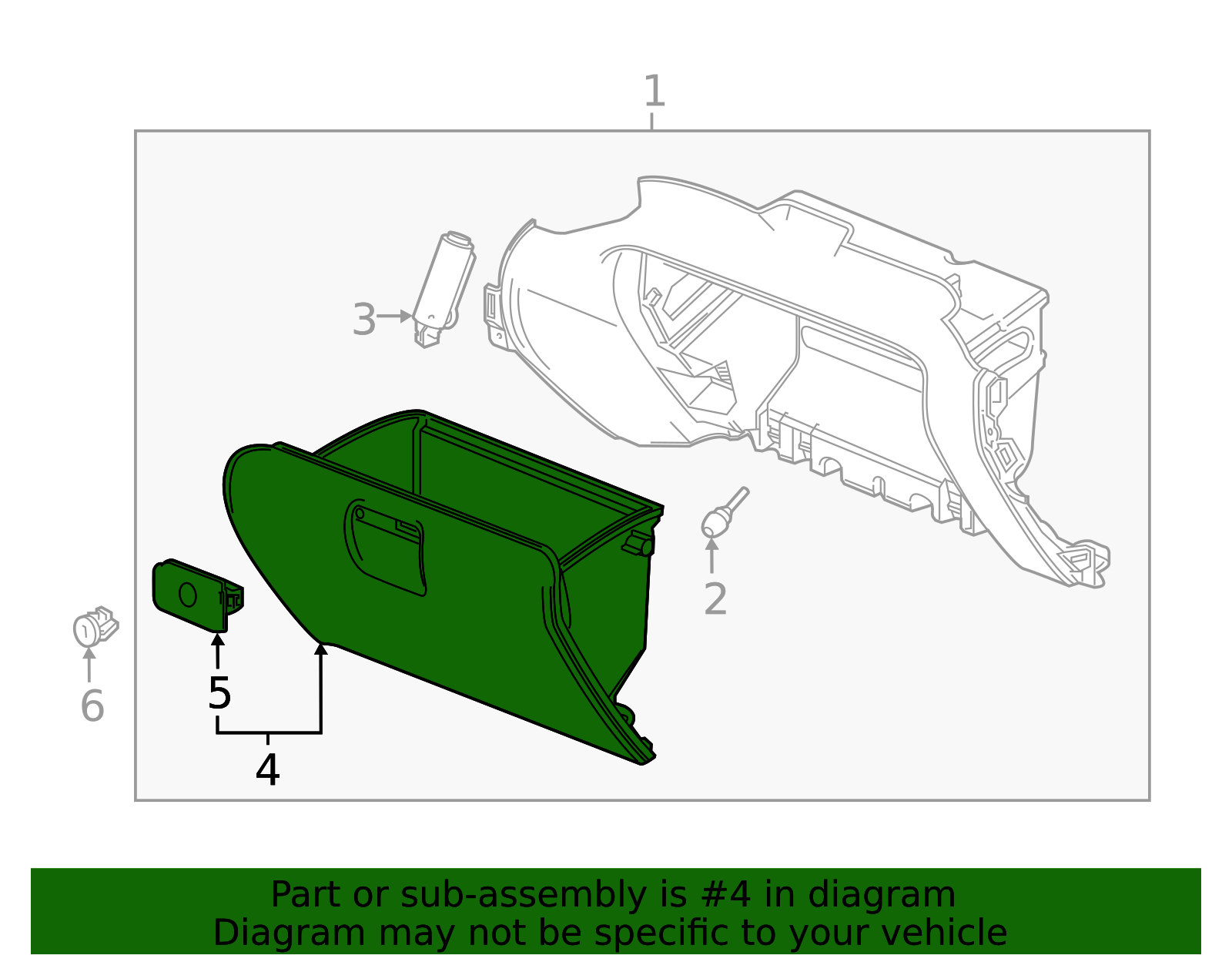 1
3
2
6
5
4

Part or sub-assembly is #4 in diagram
Diagram may not be specific to your vehicle