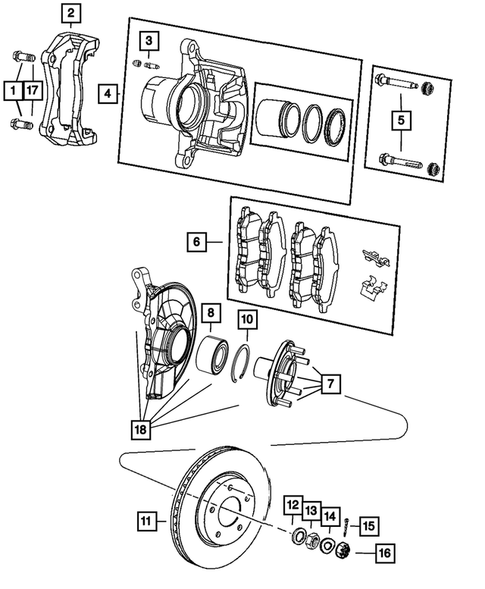 2
3
1
17
4
5
6
8
10
7
18
11
12
13
14
15
16