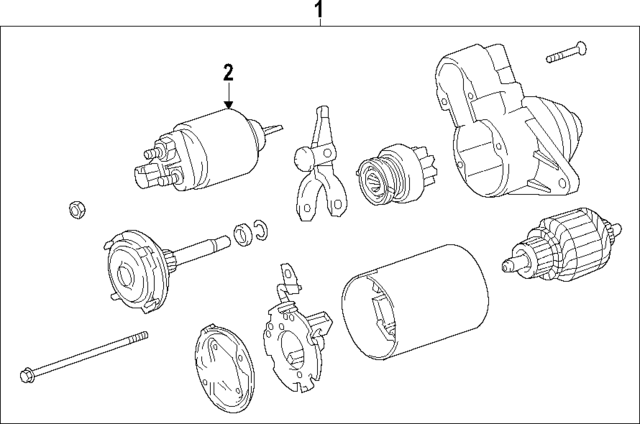 1

2