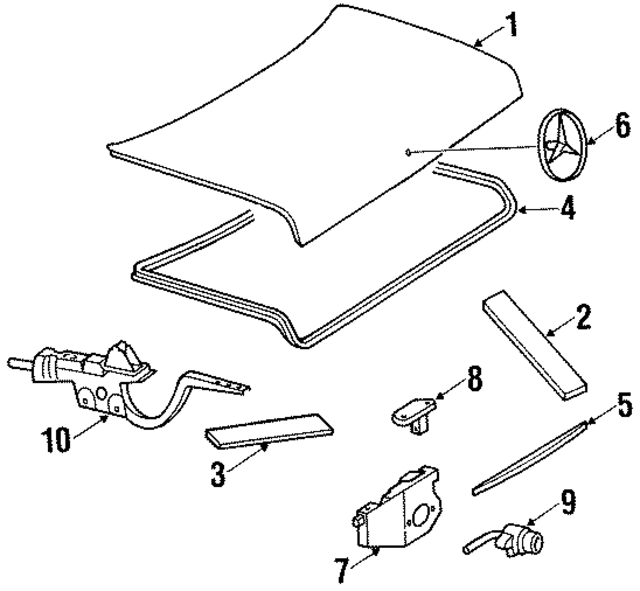 1
6
4
2
8
5
10
3
9
7