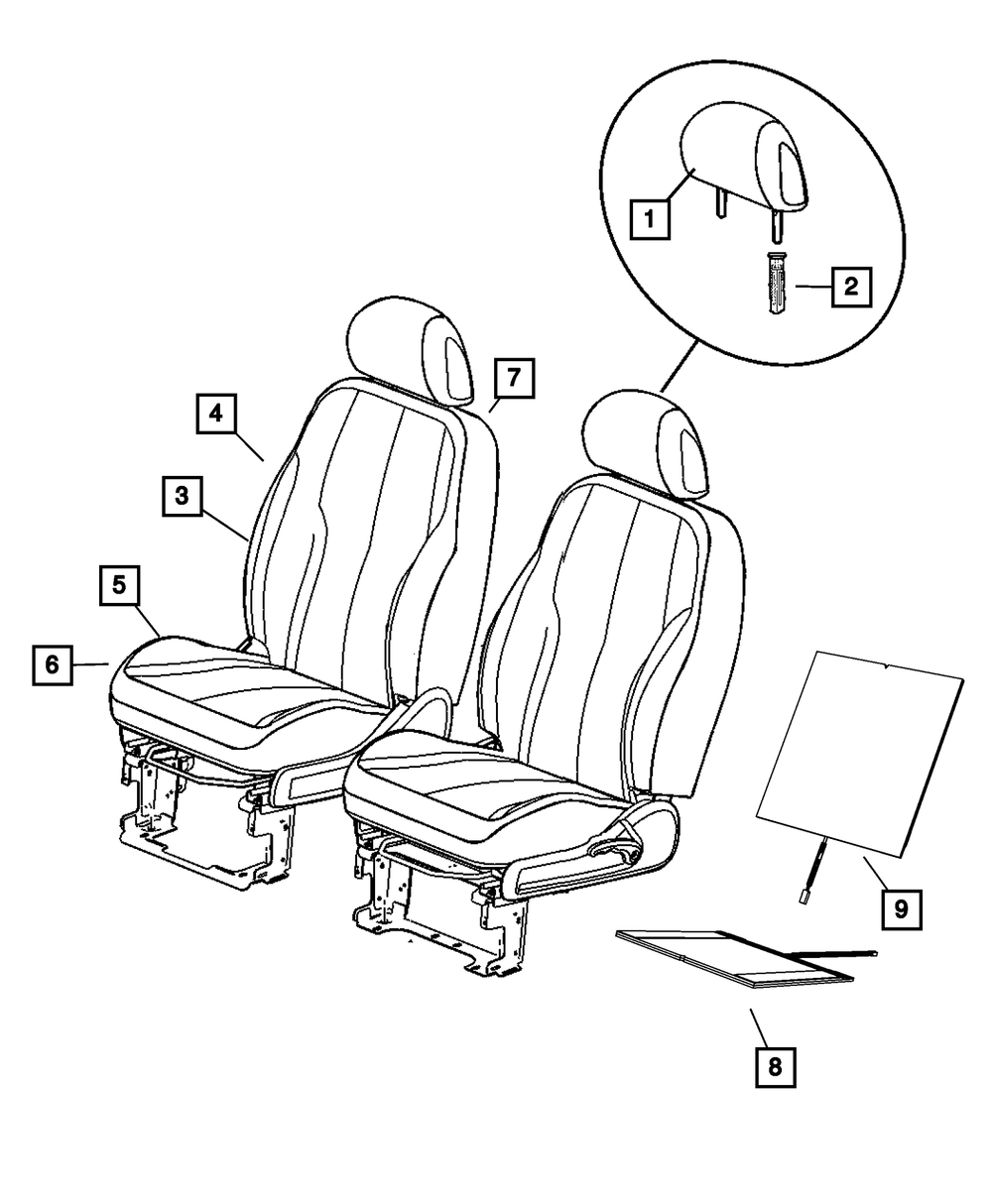 1
2
7
4
3
5
6
9
8