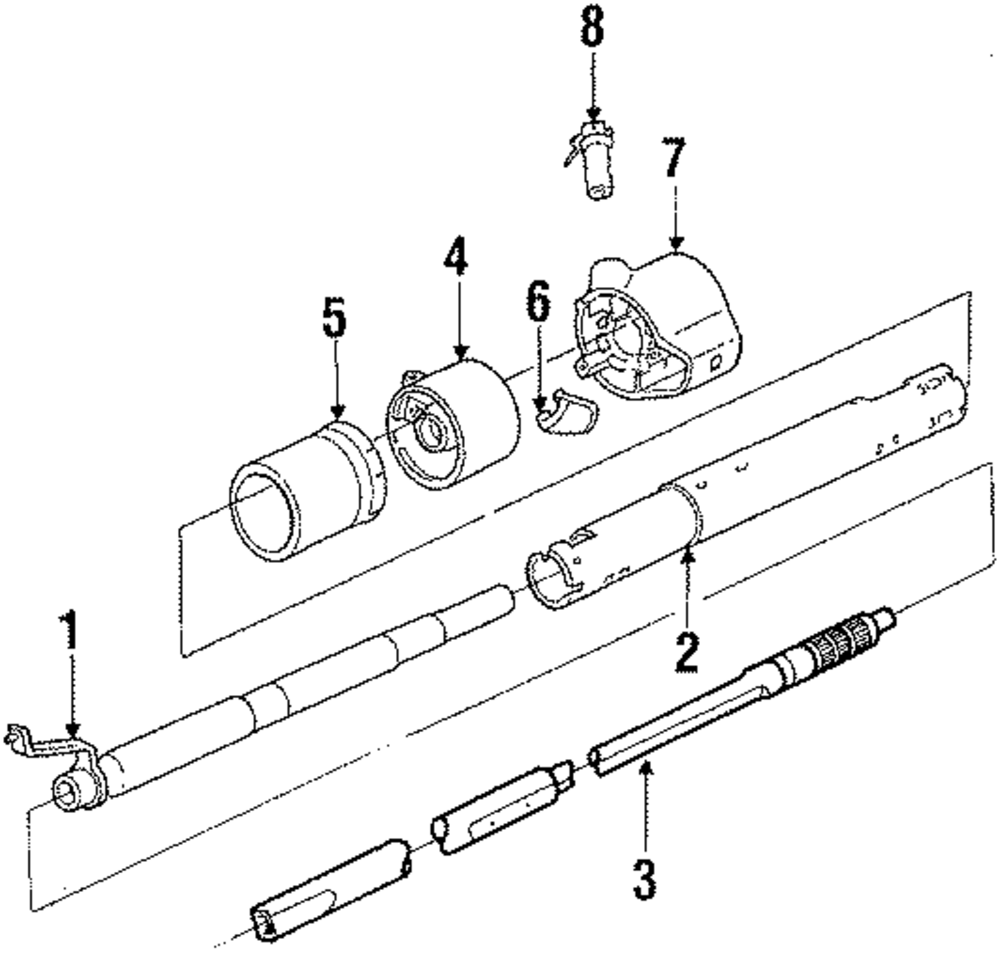 8
7
4
6
5
1
2
3