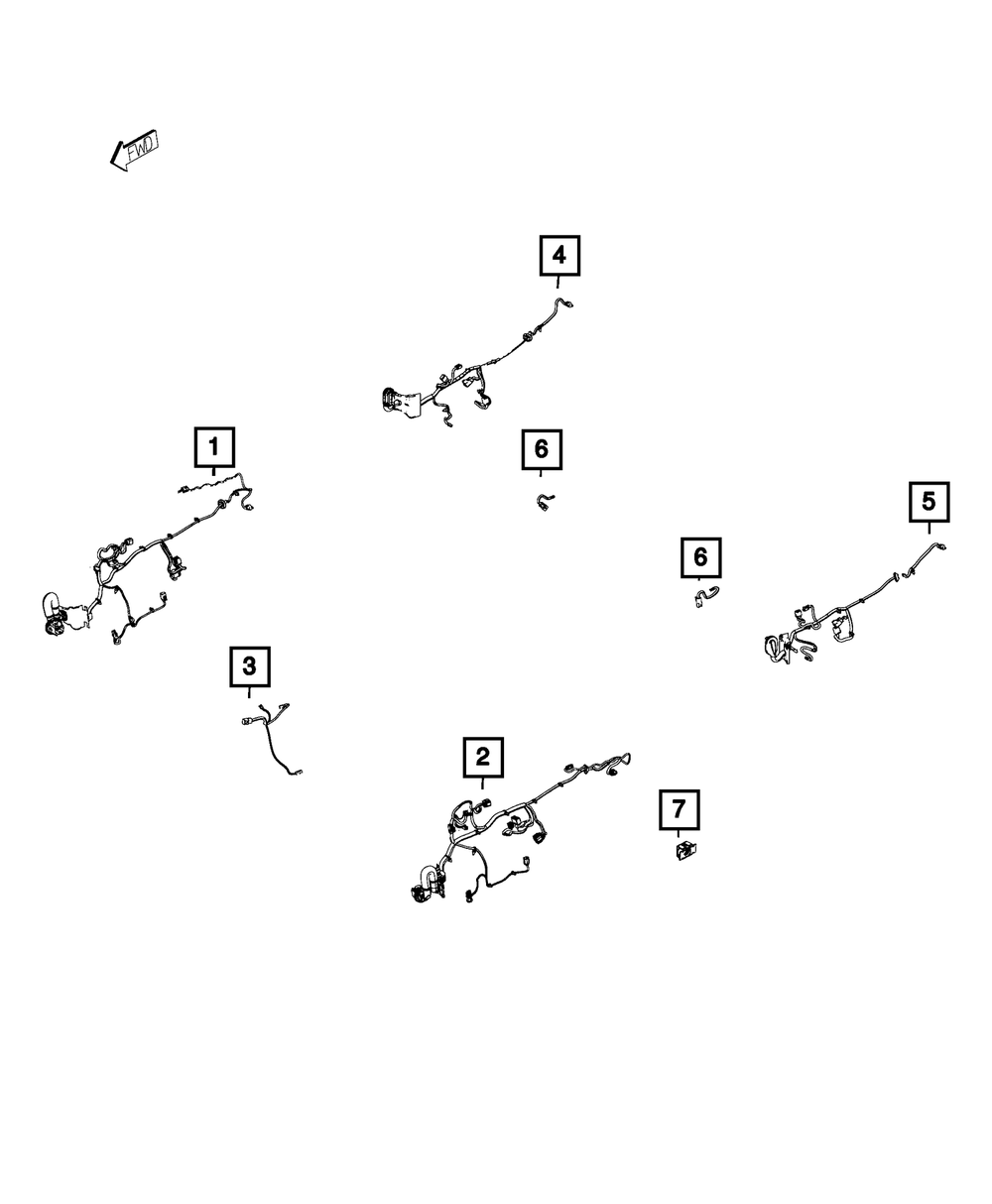 FWD
4
1
6
5
6
3
2
7