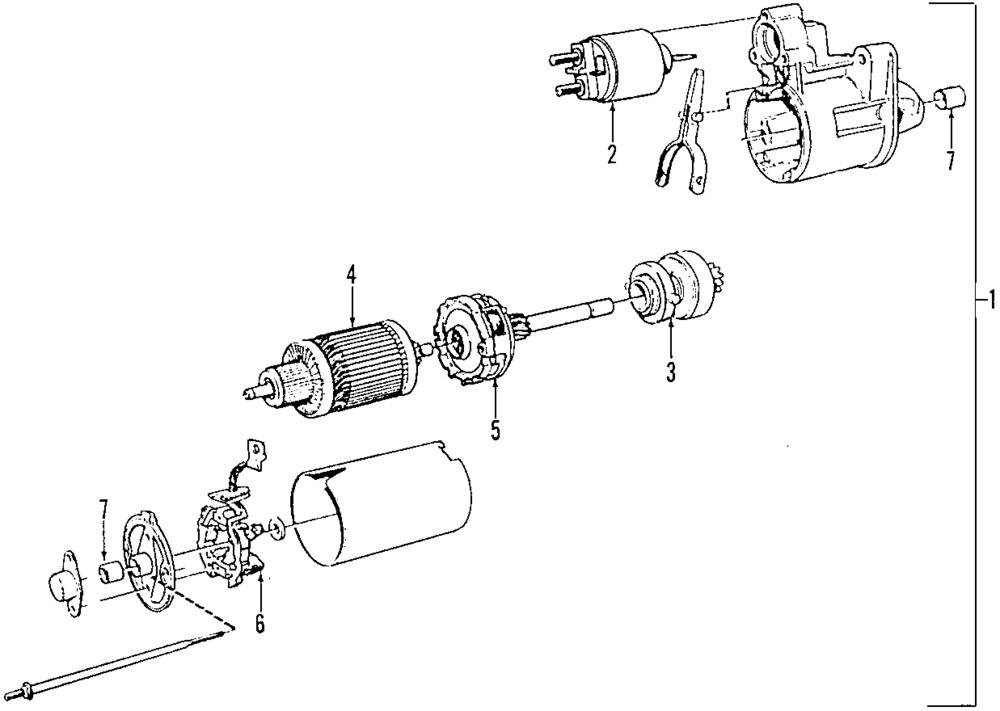 2
7
1
4
3
5
7
6