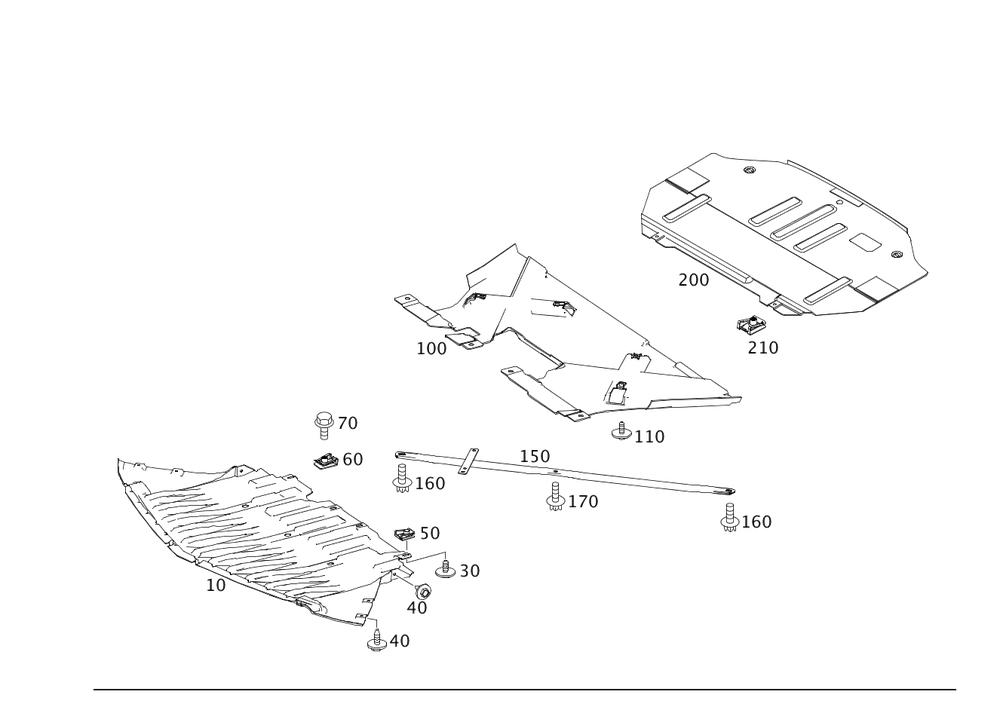 200
210
100
110
70
60
150
160
170
160
50
30
10
40
40