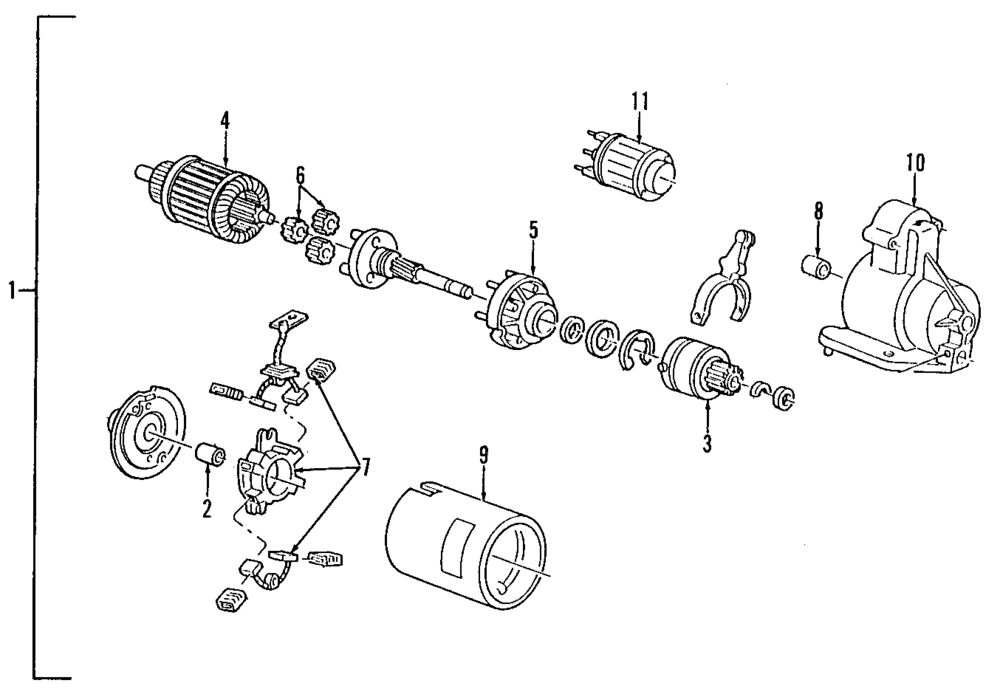 1
4
6
11
10
8
5
3
7
2
9