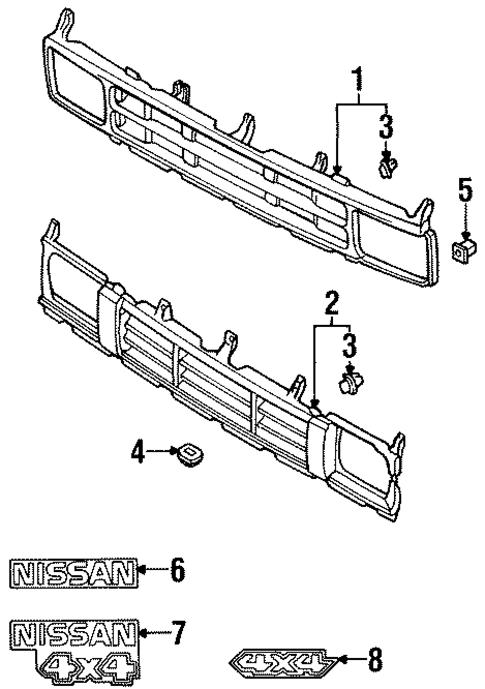 1
3
5
2
3
4
NISSAN
6
NISSAN
4x4
7
4x4
8